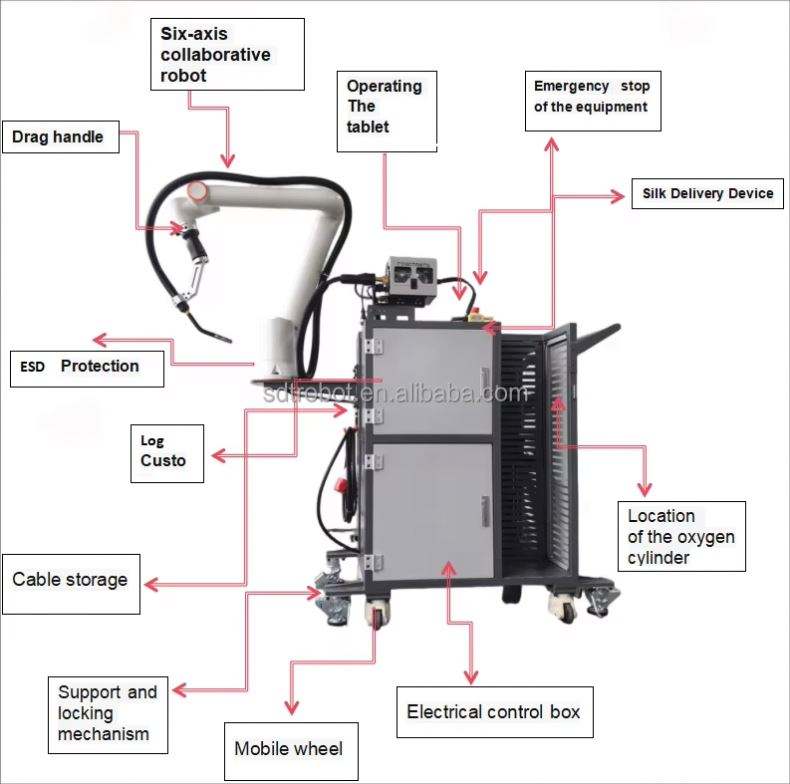 Six-axis collaborative robot

Operating The tablet

Emergency stop of the equipment

Drag handle

Silk Delivery Device

ESD Protection

sdtrobot.en.alibaba.com

Log Custo

Location of the oxygen cylinder

Cable storage

Support and locking mechanism

Electrical control box

Mobile wheel