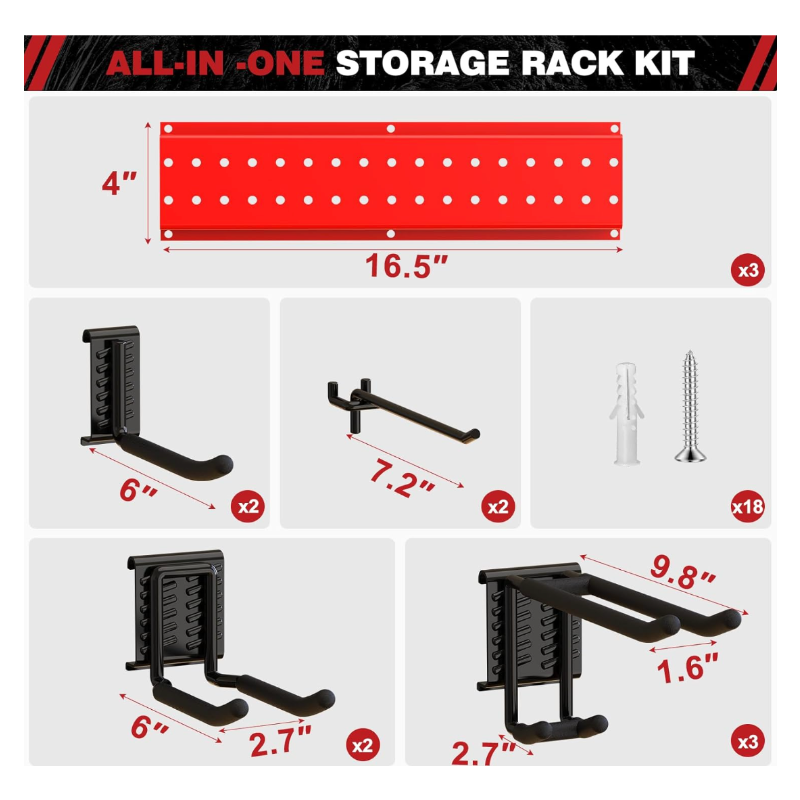 ALL-IN -ONE STORAGE RACK KIT

4"

16.5"

x3

6"

x2

7.2"

x2

x18

6"

2.7"

x2

9.8"

1.6"

2.7"

x3