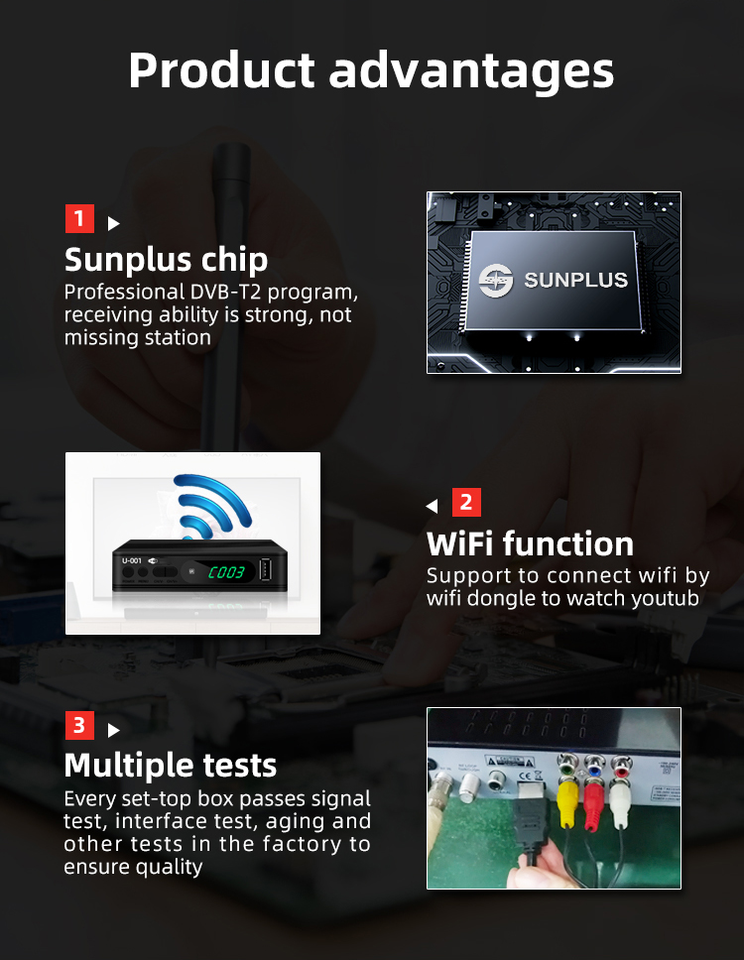 Product advantages

1

Sunplus chip

Professional DVB-T2 program, receiving ability is strong, not missing station

SUNPLUS

U-001

C003

2

WiFi function

Support to connect wifi by wifi dongle to watch youtub

3

Multiple tests

Every set-top box passes signal test, interface test, aging and other tests in the factory to ensure quality