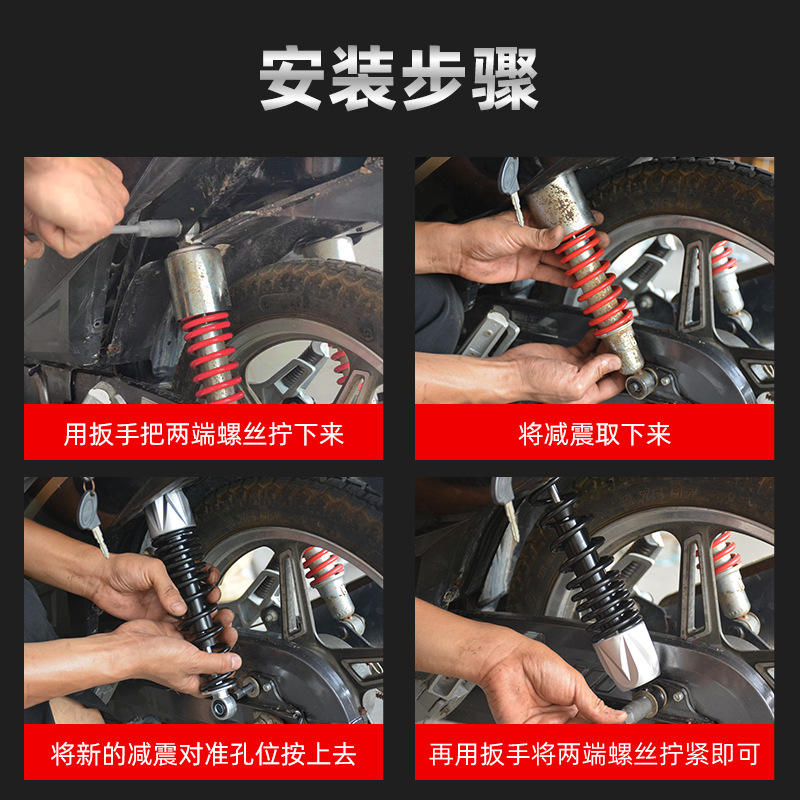 安装步骤

用扳手把两端螺丝拧下来

将减震取下来

将新的减震对准孔位按上去

再用扳手将两端螺丝拧紧即可