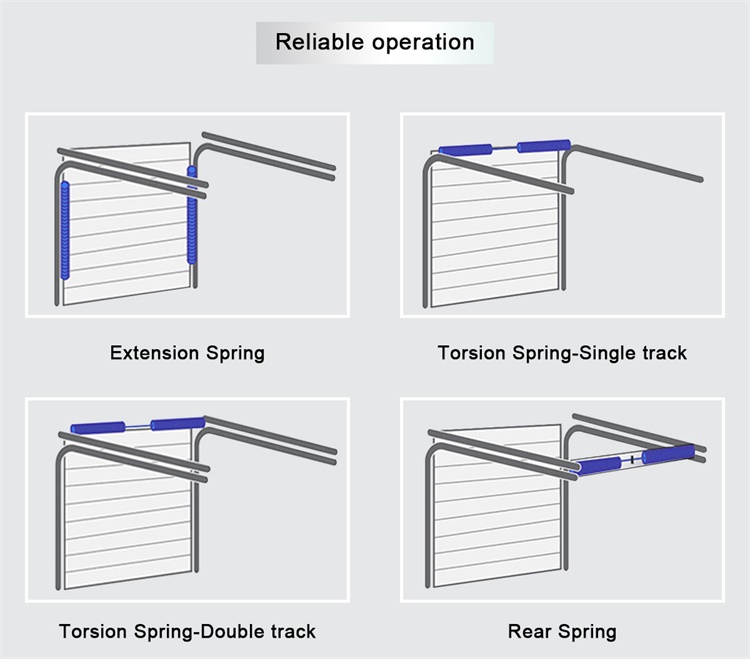 Reliable operation

Extension Spring

Torsion Spring-Single track

Torsion Spring-Double track

Rear Spring