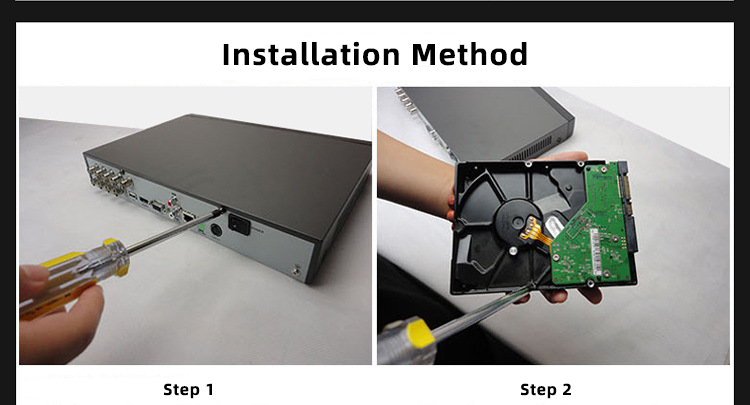 Installation Method

Step 1

Step 2