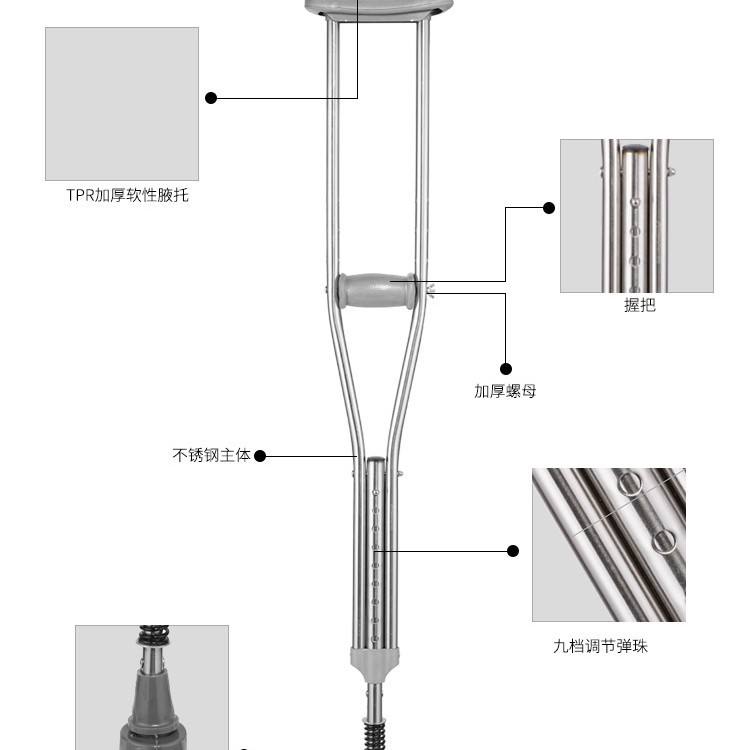 TPR加厚软性腋托

握把

加厚螺母

不锈钢主体

九档调节弹珠