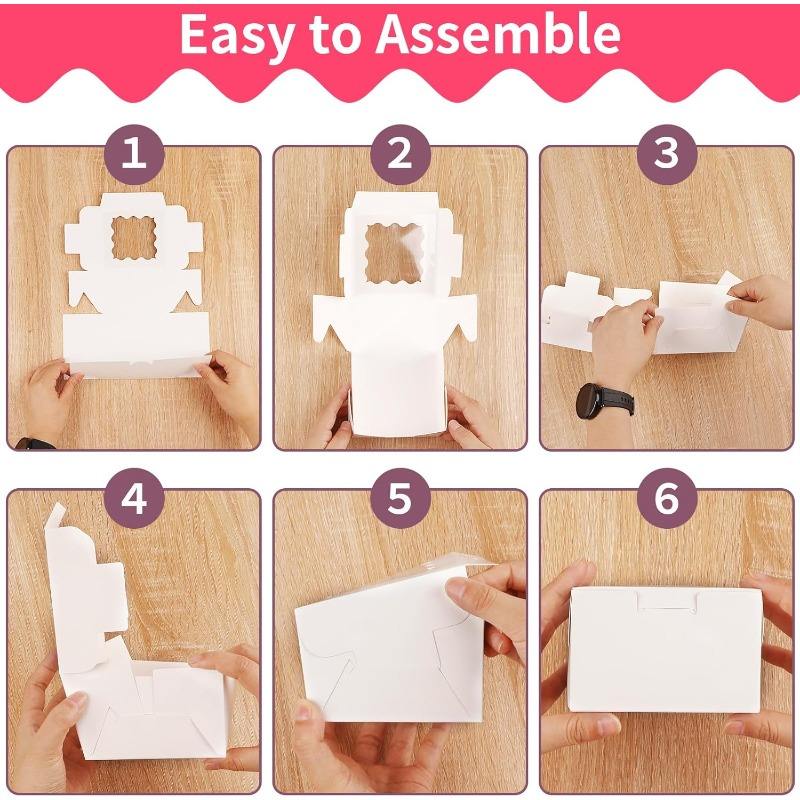 Easy to Assemble

1

2

3

4

5

6