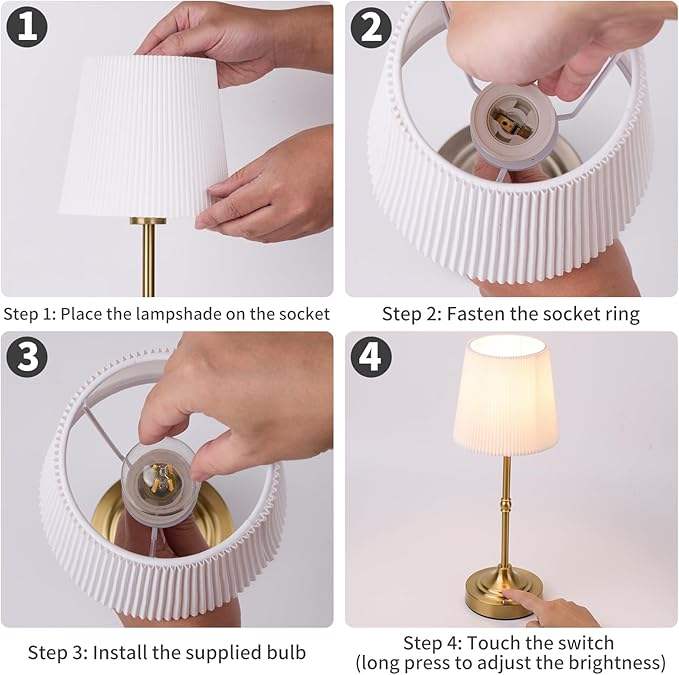 1

Step 1: Place the lampshade on the socket

2

Step 2: Fasten the socket ring

3

Step 3: Install the supplied bulb

4

Step 4: Touch the switch (long press to adjust the brightness)