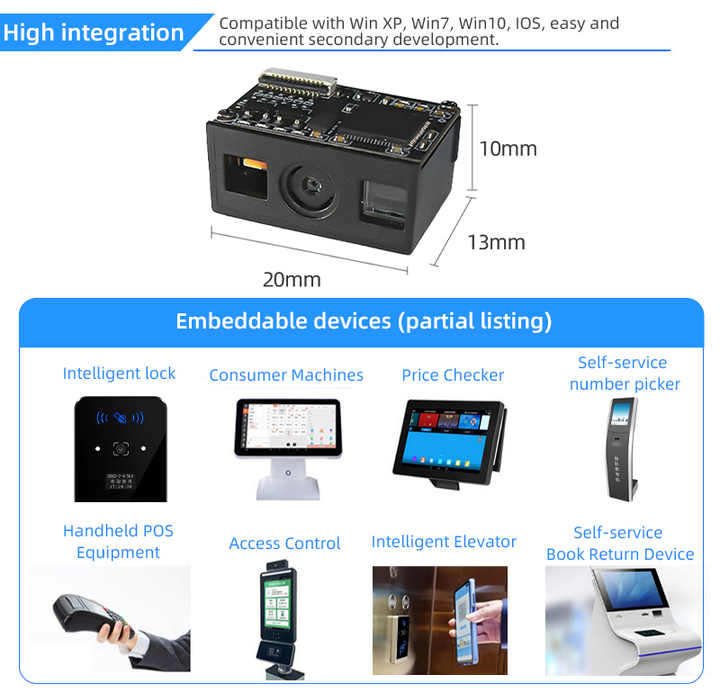 High integration

Compatible with Win XP, Win7, Win10, IOS, easy and convenient secondary development.

10mm

13mm

20mm

Embeddable devices (partial listing)

Intelligent lock

Consumer Machines

Price Checker

Self-service number picker

Handheld POS Equipment

Access Control

Intelligent Elevator

Self-service Book Return Device