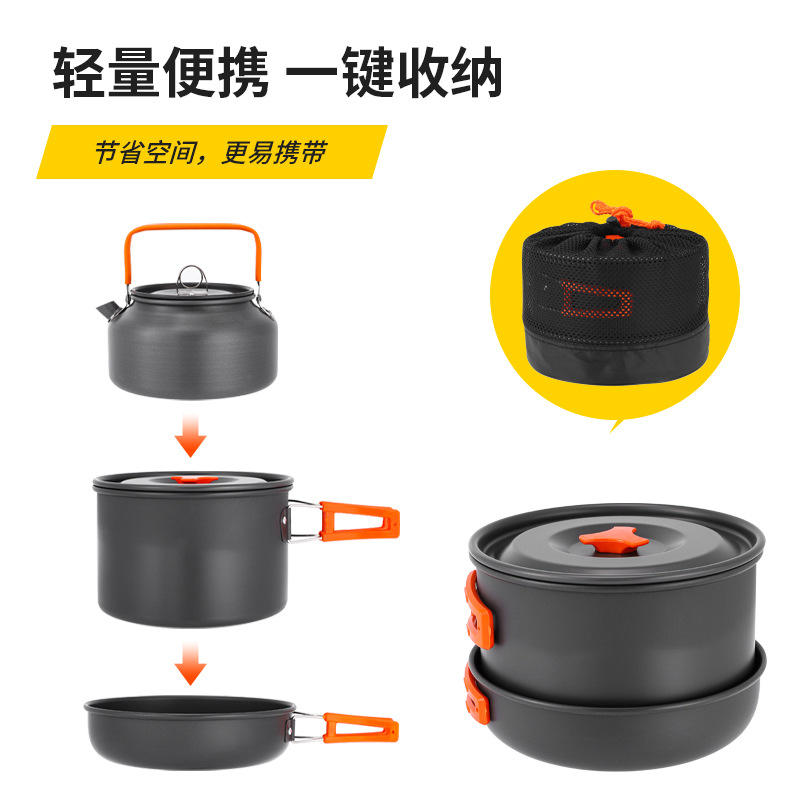 轻量便携 一键收纳

节省空间，更易携带