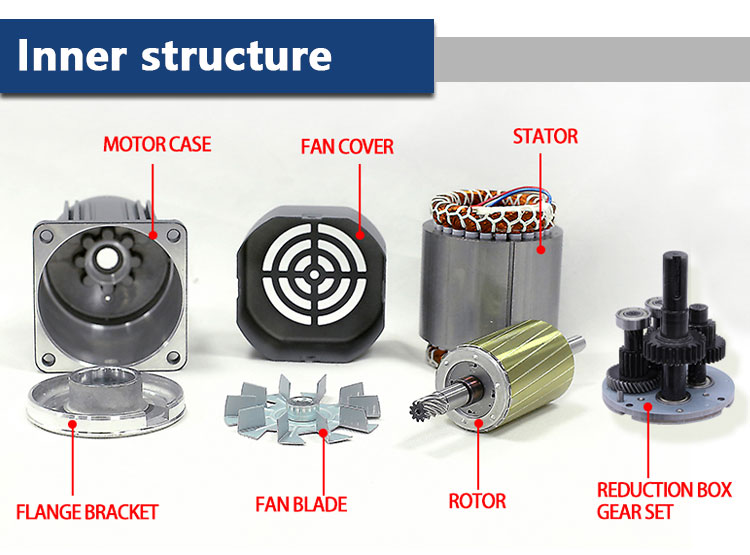 Inner structure

MOTOR CASE

FAN COVER

STATOR

FLANGE BRACKET

FAN BLADE

ROTOR

REDUCTION BOX GEAR SET