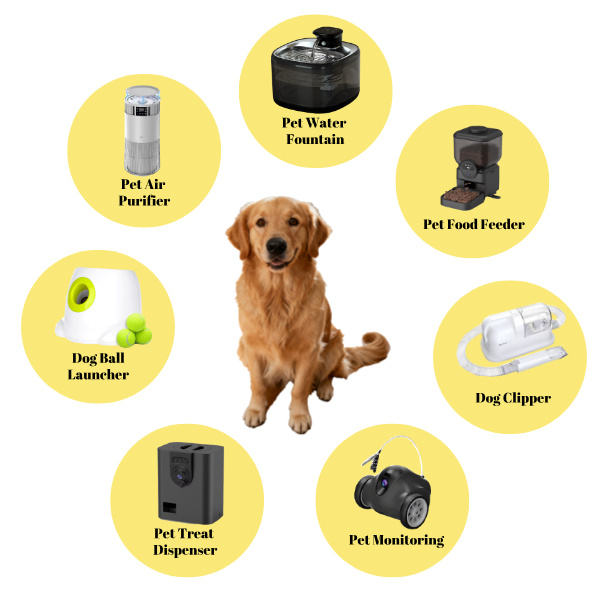 Pet Water Fountain

Pet Air Purifier

Pet Food Feeder

Dog Ball Launcher

Dog Clipper

Pet Treat Dispenser

Pet Monitoring