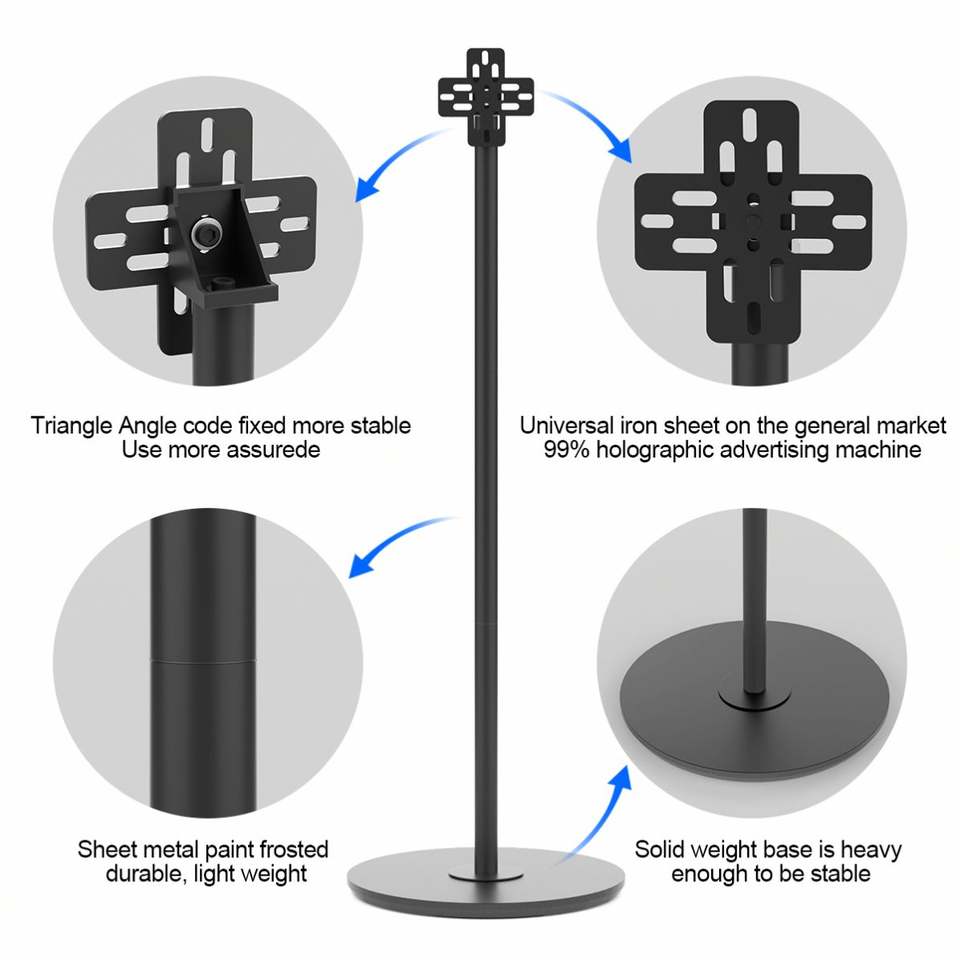 Triangle Angle code fixed more stable
Use more assurede

Universal iron sheet on the general market
99% holographic advertising machine

Sheet metal paint frosted
durable, light weight

Solid weight base is heavy
enough to be stable