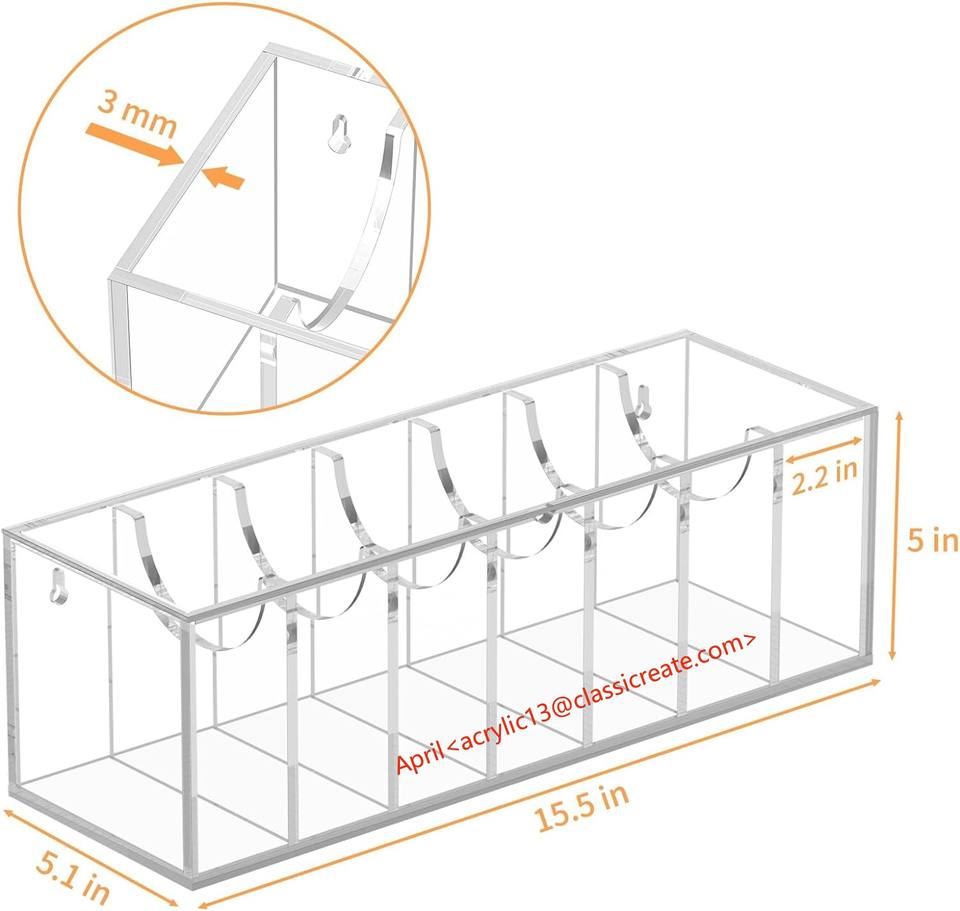 3 mm

2.2 in

5 in

April<acrylic13@classicreate.com>

15.5 in

5.1 in