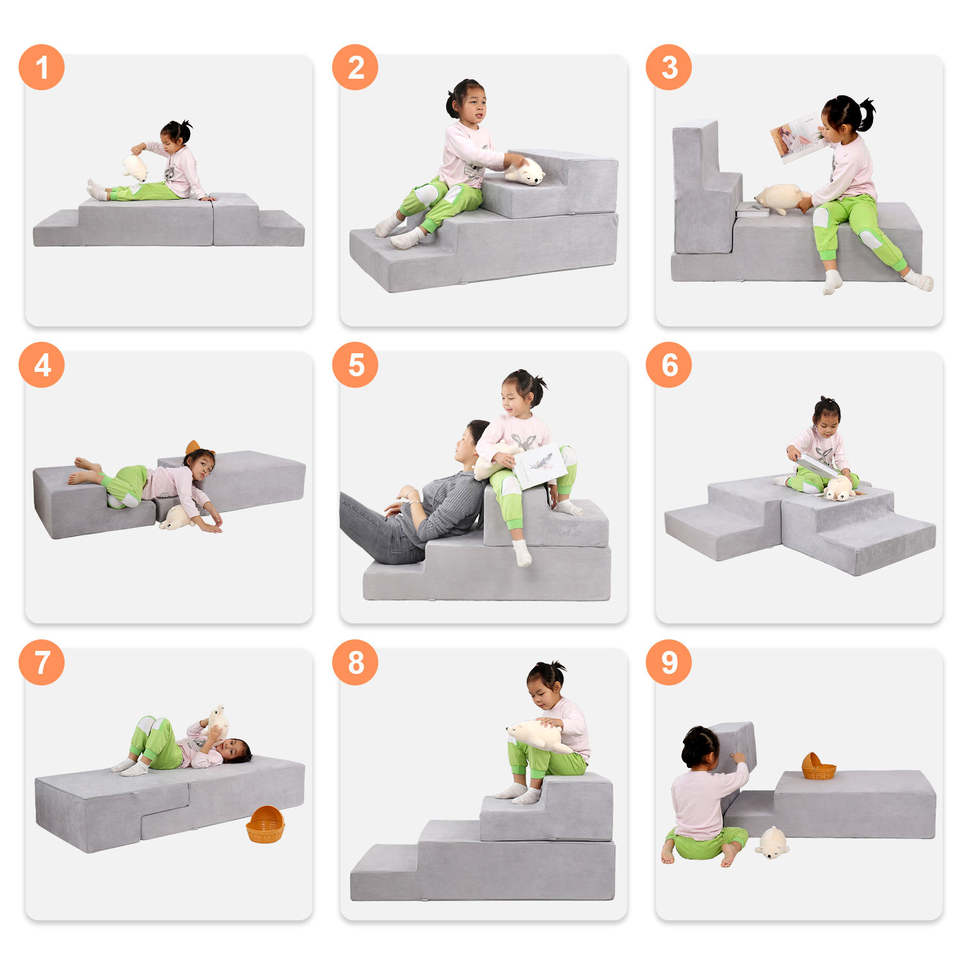 1

2

3

4

5

6

7

8

9