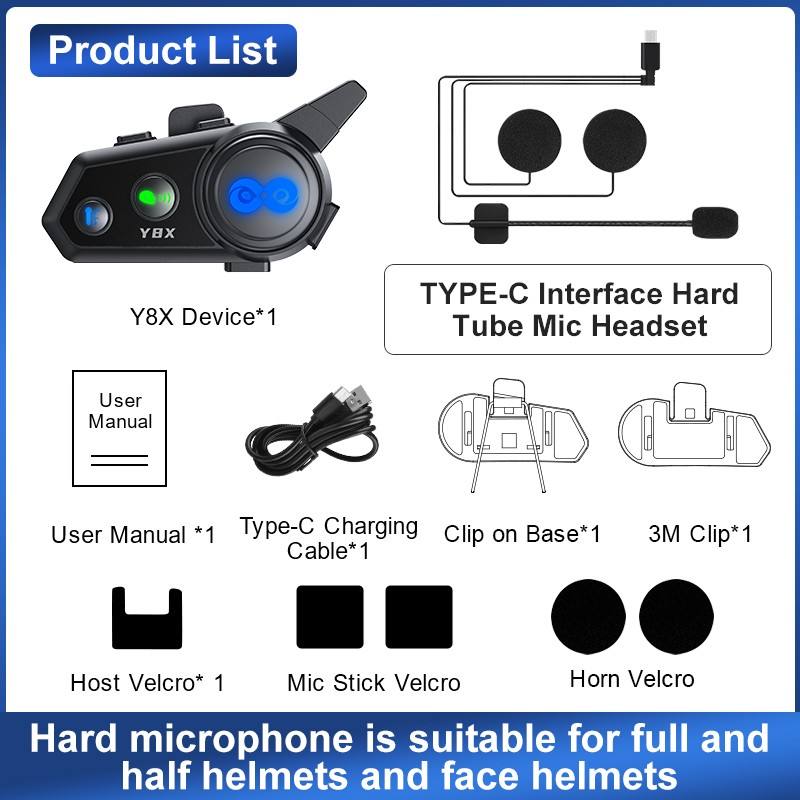 Product List

Y8X

Y8X Device*1

TYPE-C Interface Hard Tube Mic Headset

User Manual

User Manual *1

Type-C Charging Cable*1

Clip on Base*1

3M Clip*1

Host Velcro* 1

Mic Stick Velcro

Horn Velcro

Hard microphone is suitable for full and half helmets and face helmets