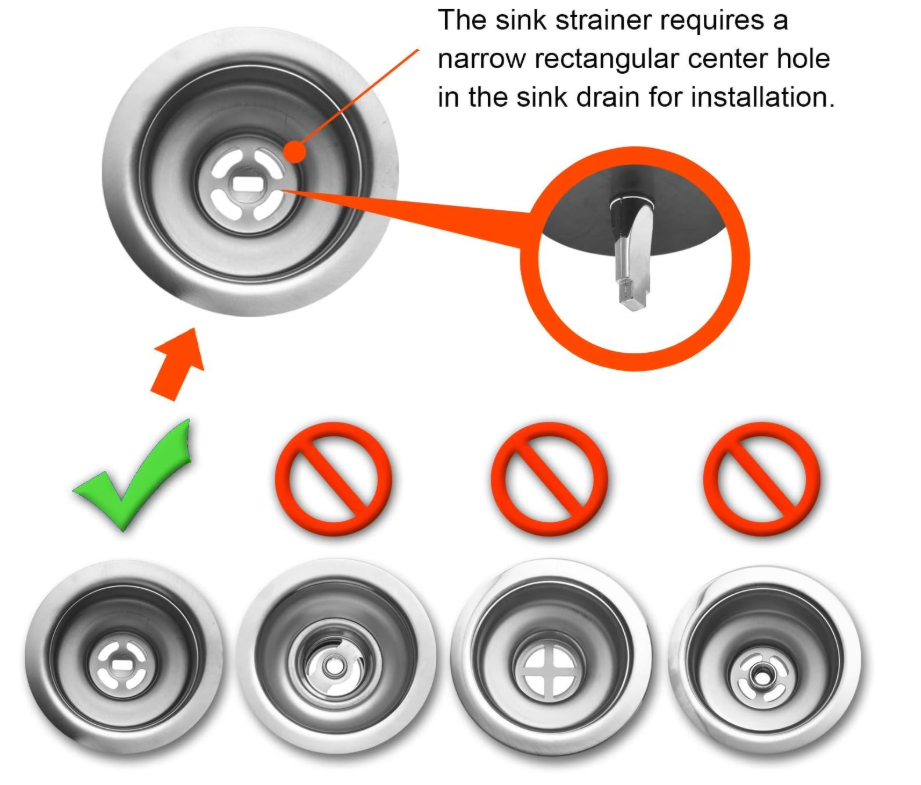 The sink strainer requires a narrow rectangular center hole in the sink drain for installation.