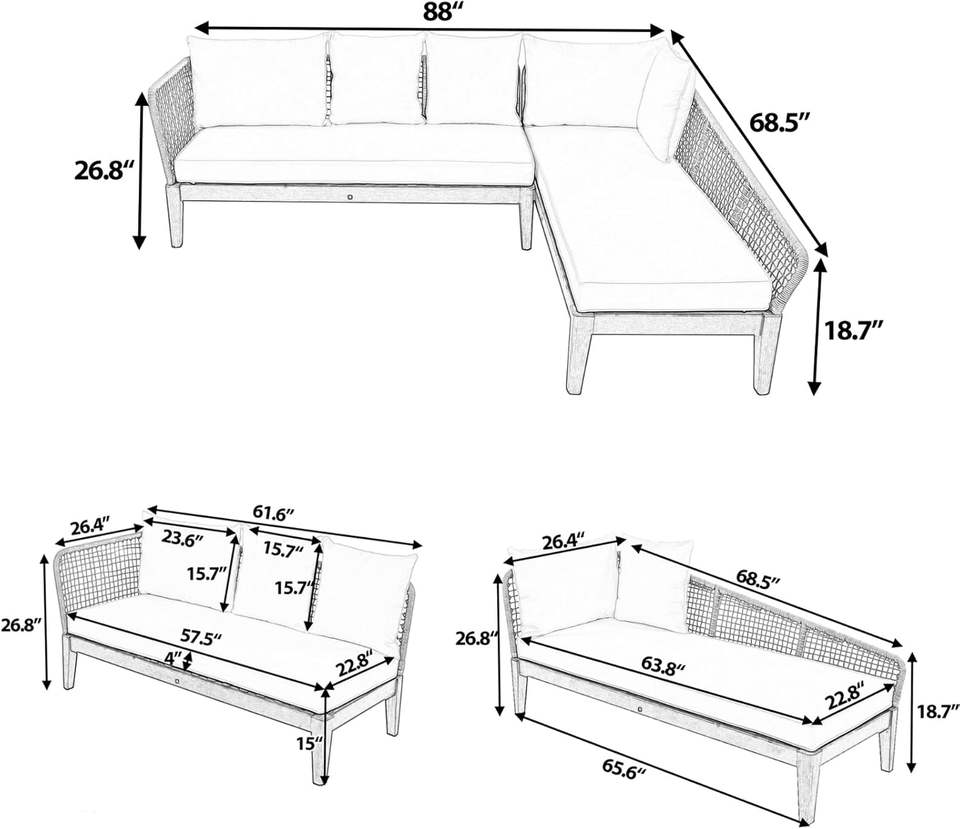 88″
68.5″
26.8″
18.7″

26.4″
61.6″
23.6″
15.7″
15.7″
15.7″
26.8″
57.5″
4″
22.8″
15″

26.4″
68.5″
26.8″
63.8″
22.8″
18.7″
65.6″