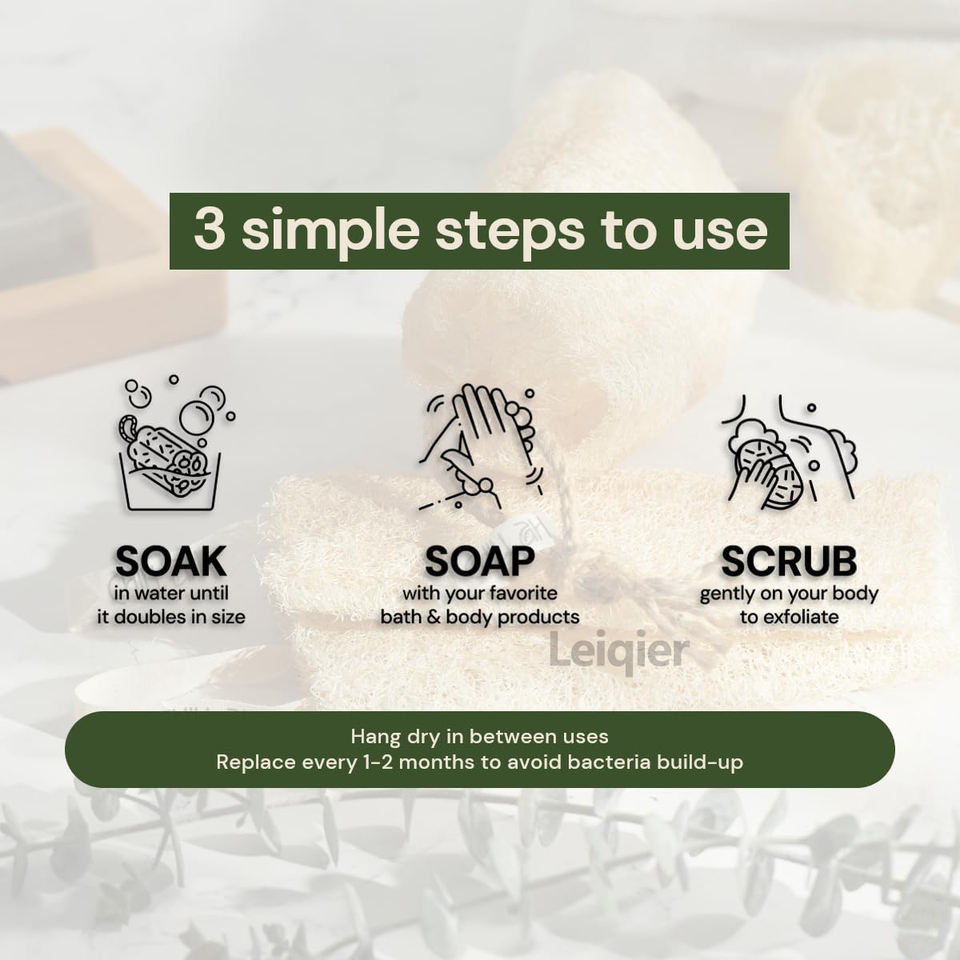 3 simple steps to use

SOAK
in water until it doubles in size

SOAP
with your favorite bath & body products

SCRUB
gently on your body to exfoliate

Leiqier

Hang dry in between uses
Replace every 1-2 months to avoid bacteria build-up