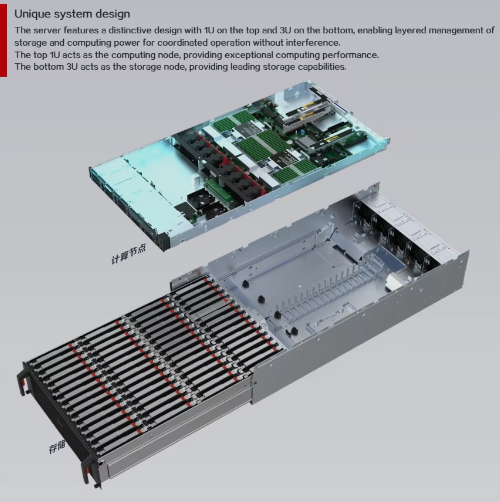 Unique system design

The server features a distinctive design with 1U on the top and 3U on the bottom, enabling layered management of storage and computing power for coordinated operation without interference.
The top 1U acts as the computing node, providing exceptional computing performance.
The bottom 3U acts as the storage node, providing leading storage capabilities.

计算节点

存储