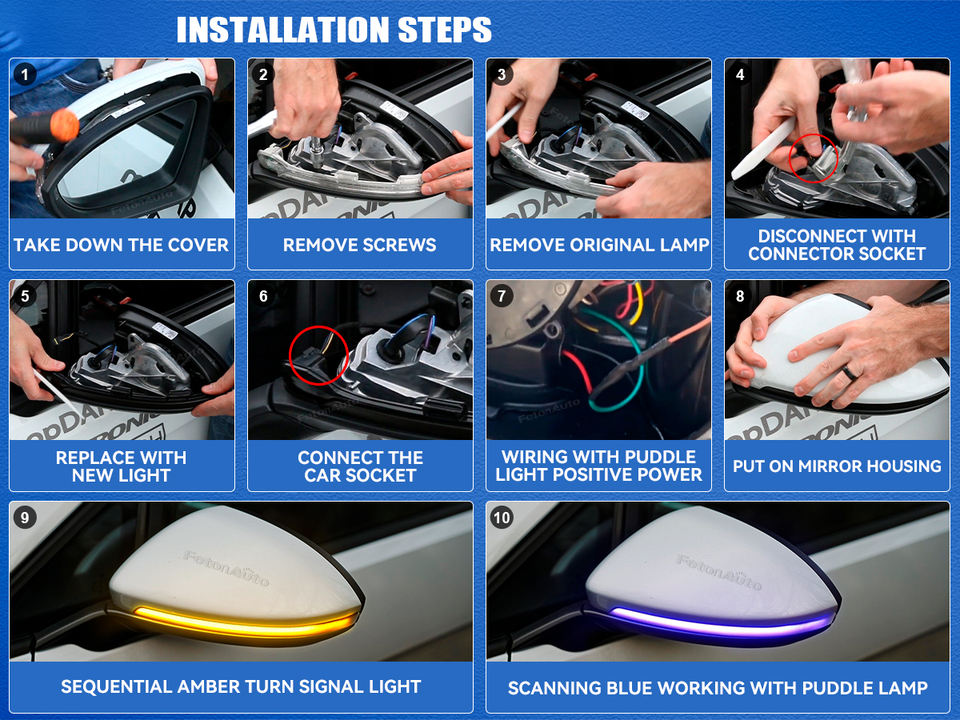 INSTALLATION STEPS

1
TAKE DOWN THE COVER

2
REMOVE SCREWS

3
REMOVE ORIGINAL LAMP

4
DISCONNECT WITH CONNECTOR SOCKET

5
REPLACE WITH NEW LIGHT

6
CONNECT THE CAR SOCKET

7
WIRING WITH PUDDLE LIGHT POSITIVE POWER

8
PUT ON MIRROR HOUSING

9
FetonAuto
SEQUENTIAL AMBER TURN SIGNAL LIGHT

10
FetonAuto
SCANNING BLUE WORKING WITH PUDDLE LAMP