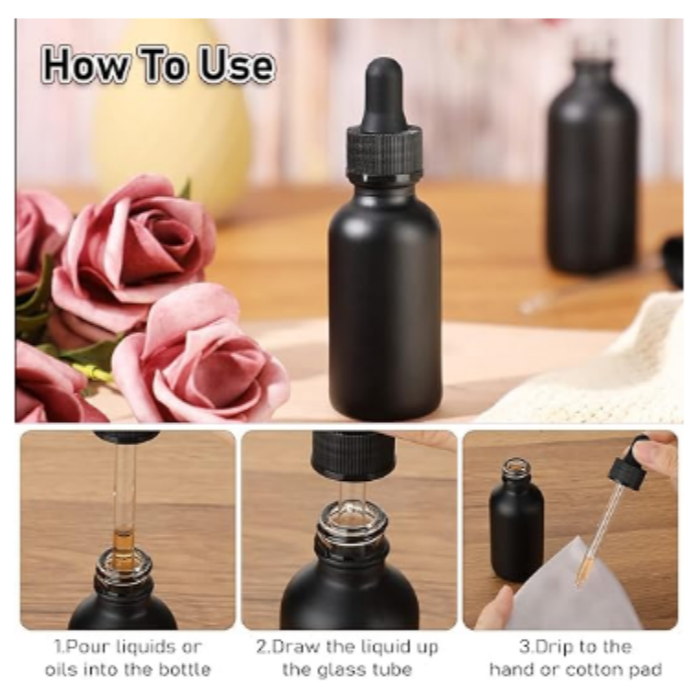 How To Use

1.Pour liquids or oils into the bottle

2.Draw the liquid up the glass tube

3.Drip to the hand or cotton pad