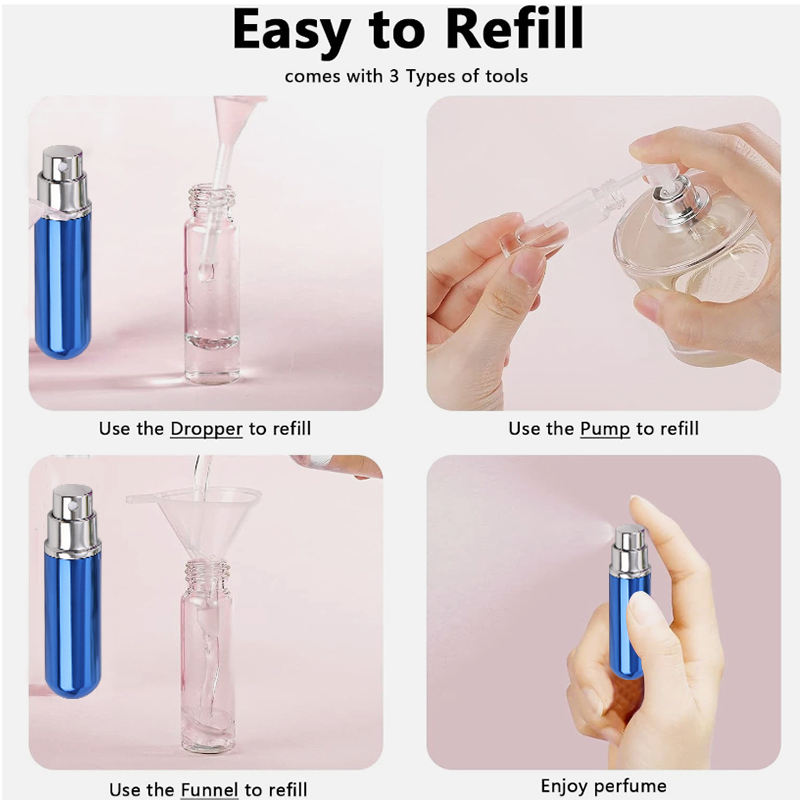 Easy to Refill

comes with 3 Types of tools

Use the Dropper to refill

Use the Pump to refill

Use the Funnel to refill

Enjoy perfume