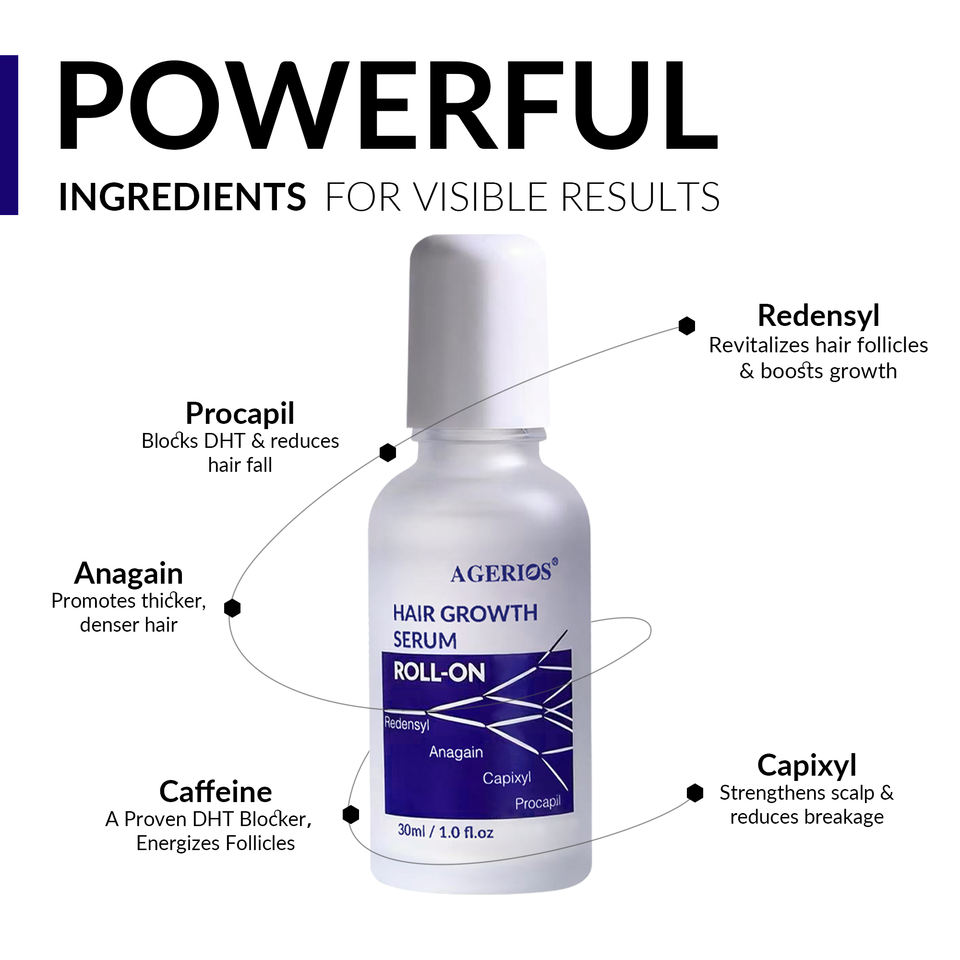 POWERFUL

INGREDIENTS FOR VISIBLE RESULTS

Redensyl
Revitalizes hair follicles & boosts growth

Procapil
Blocks DHT & reduces hair fall

Anagain
Promotes thicker, denser hair

AGERIOS®

HAIR GROWTH SERUM

ROLL-ON

Redensyl

Anagain

Capixyl

Procapil

30ml / 1.0 fl.oz

Caffeine
A Proven DHT Blocker, Energizes Follicles

Capixyl
Strengthens scalp & reduces breakage