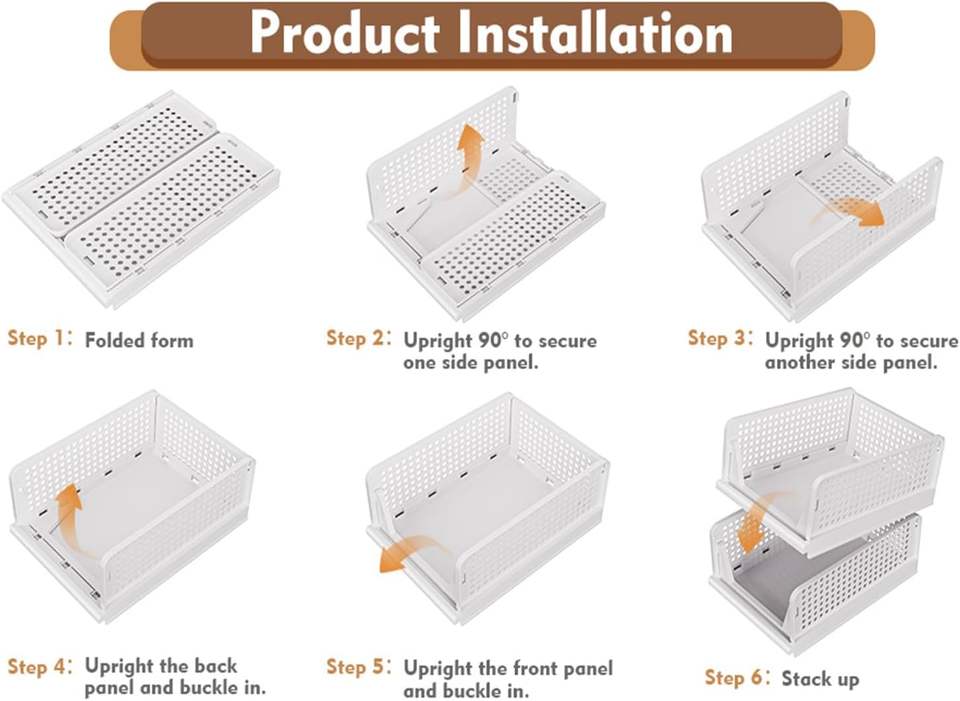 Product Installation

Step 1: Folded form

Step 2: Upright 90° to secure one side panel.

Step 3: Upright 90° to secure another side panel.

Step 4: Upright the back panel and buckle in.

Step 5: Upright the front panel and buckle in.

Step 6: Stack up