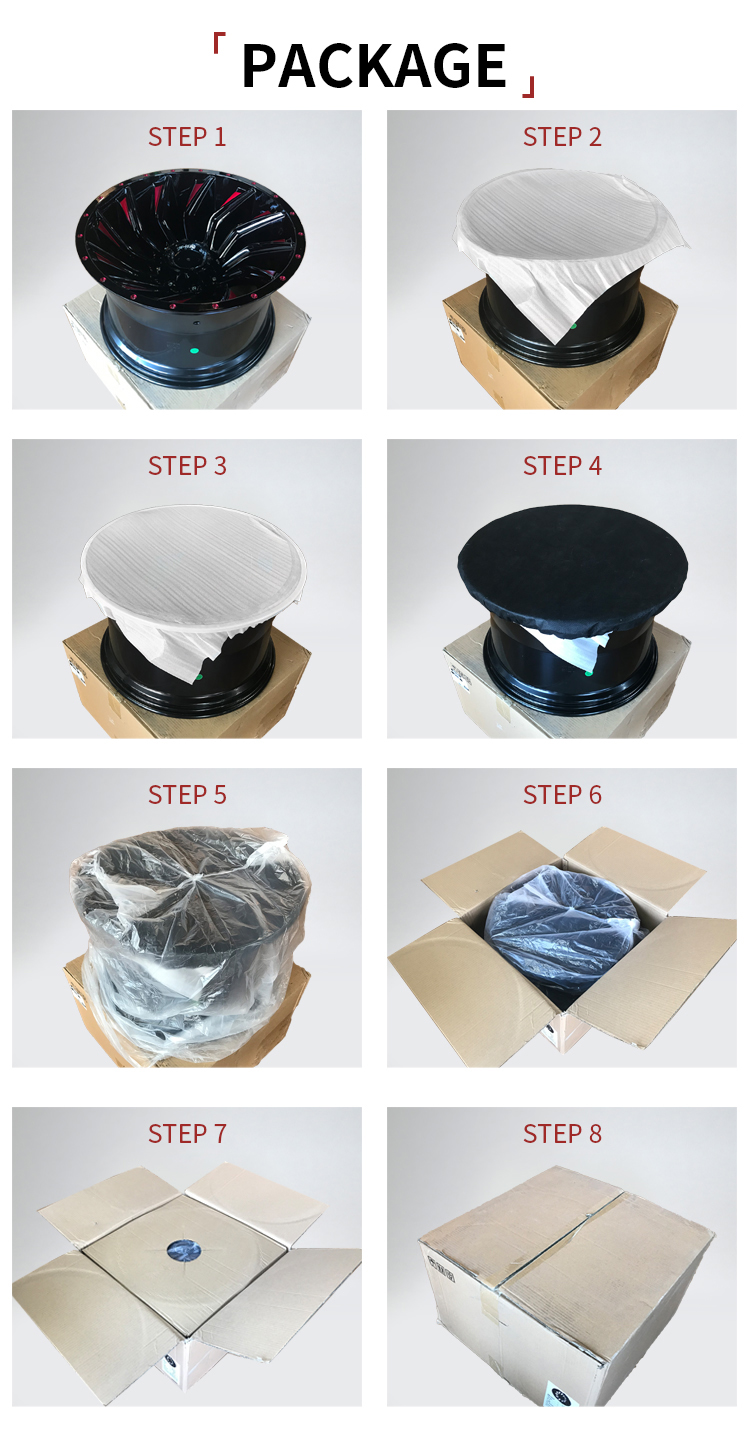 「 PACKAGE 」

STEP 1

STEP 2

STEP 3

STEP 4

STEP 5

STEP 6

STEP 7

STEP 8