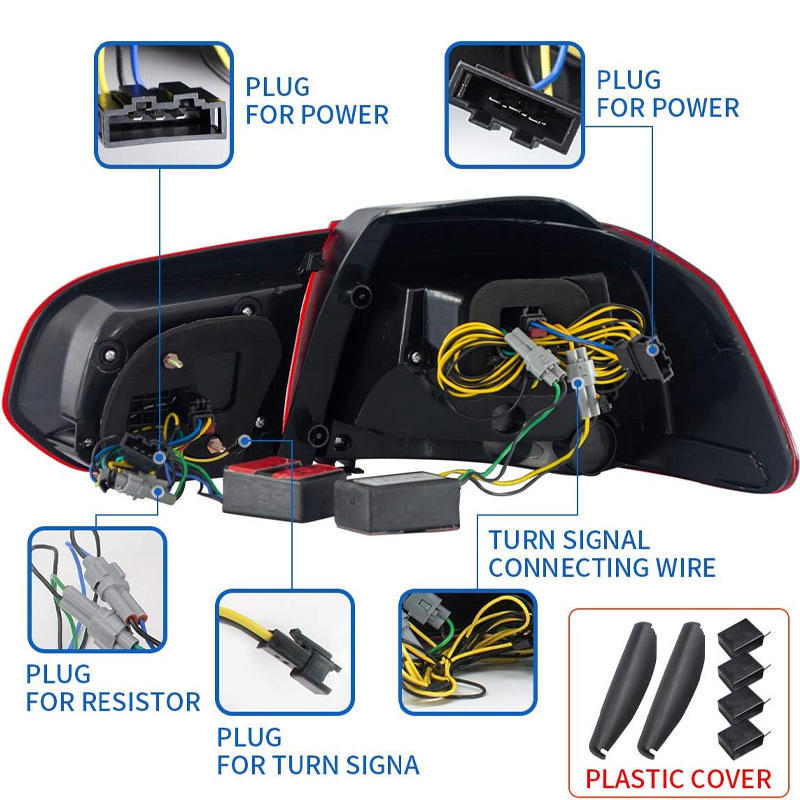 PLUG
FOR POWER

PLUG
FOR POWER

TURN SIGNAL
CONNECTING WIRE

PLUG
FOR RESISTOR

PLUG
FOR TURN SIGNA

PLASTIC COVER