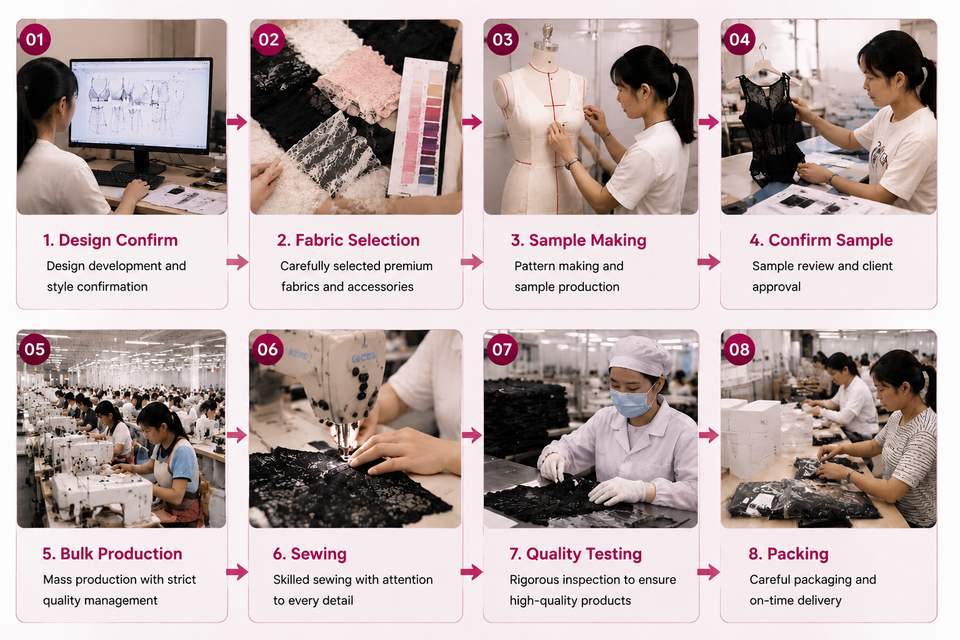 01

1. Design Confirm

Design development and style confirmation

02

2. Fabric Selection

Carefully selected premium fabrics and accessories

03

3. Sample Making

Pattern making and sample production

04

4. Confirm Sample

Sample review and client approval

05

5. Bulk Production

Mass production with strict quality management

06

6. Sewing

Skilled sewing with attention to every detail

07

7. Quality Testing

Rigorous inspection to ensure high-quality products

08

8. Packing

Careful packaging and on-time delivery