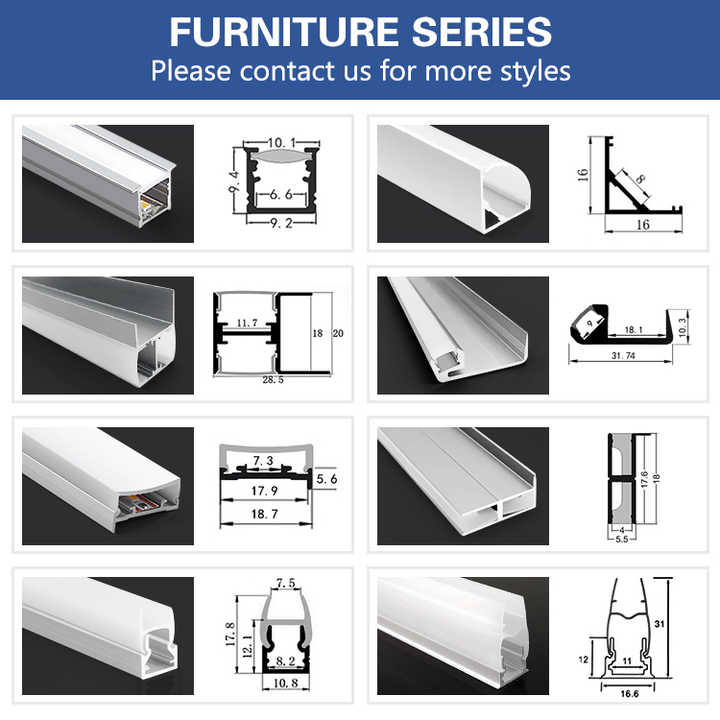 FURNITURE SERIES
Please contact us for more styles

10.1
9.4
6.6
9.2

16
8
16

11.7
18
20
28.5

9
18.1
10.3
31.74

7.3
17.9
5.6
18.7

17.6
18
4
5.5

7.5
17.8
12.1
8.2
10.8

31
12
11
16.6