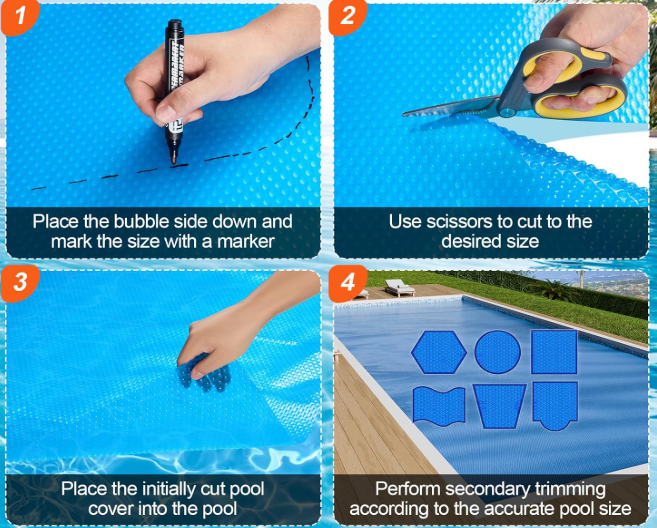 1

PERMANENT MARKER

Place the bubble side down and mark the size with a marker

2

Use scissors to cut to the desired size

3

Place the initially cut pool cover into the pool

4

Perform secondary trimming according to the accurate pool size