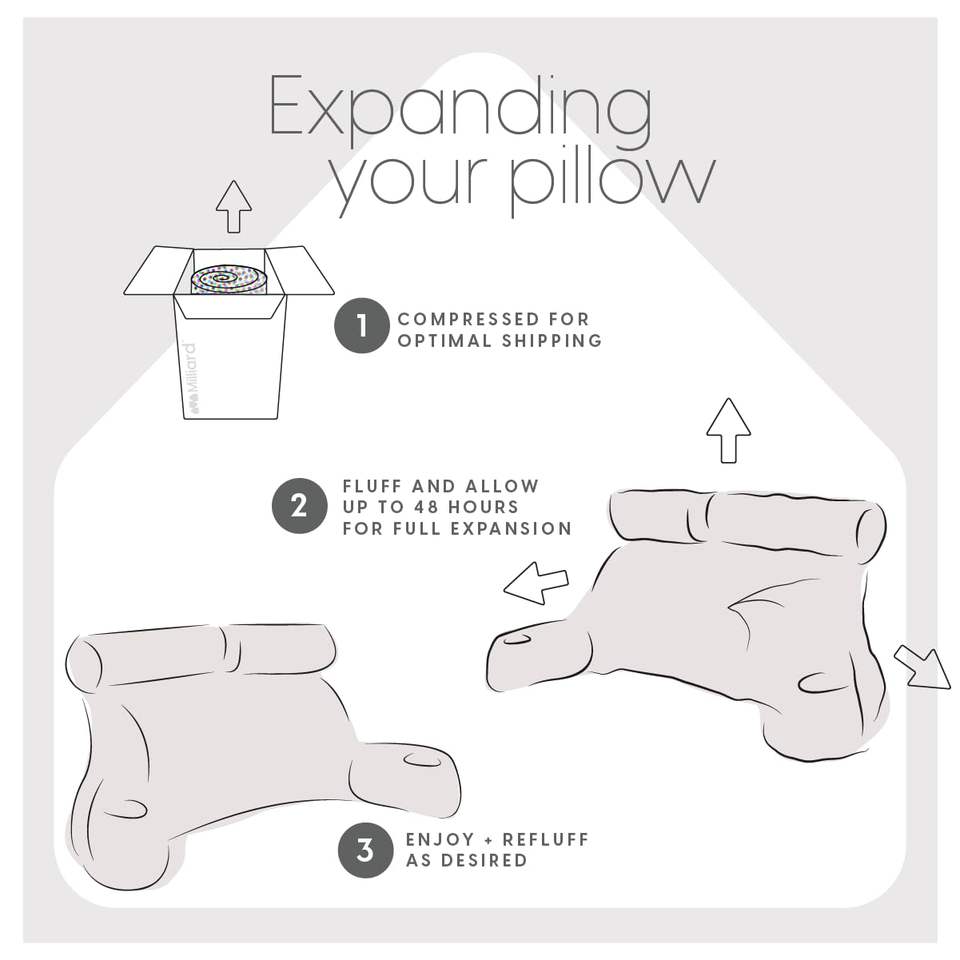 Expanding
your pillow

Milliard

1 COMPRESSED FOR OPTIMAL SHIPPING

2 FLUFF AND ALLOW UP TO 48 HOURS FOR FULL EXPANSION

3 ENJOY + REFLUFF AS DESIRED