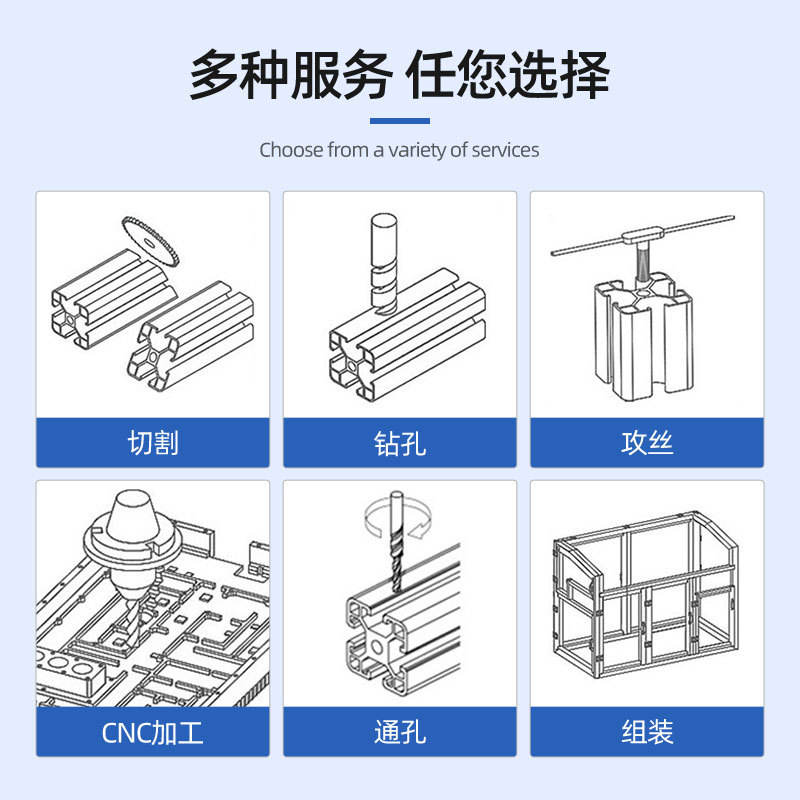 多种服务 任您选择

Choose from a variety of services

切割

钻孔

攻丝

CNC加工

通孔

组装