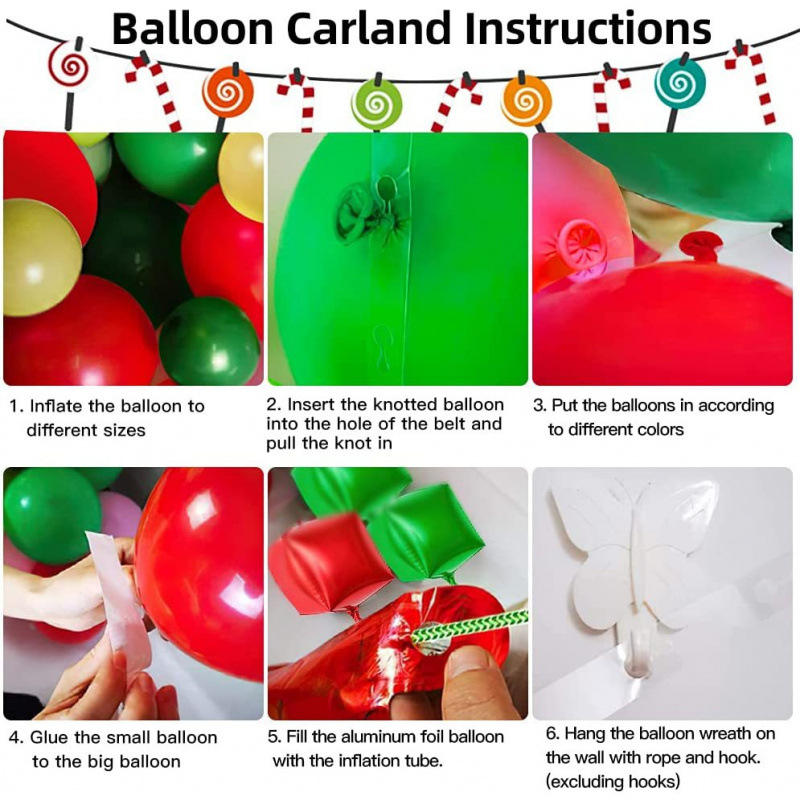 Balloon Carland Instructions

1. Inflate the balloon to different sizes

2. Insert the knotted balloon into the hole of the belt and pull the knot in

3. Put the balloons in according to different colors

4. Glue the small balloon to the big balloon

5. Fill the aluminum foil balloon with the inflation tube.

6. Hang the balloon wreath on the wall with rope and hook. (excluding hooks)