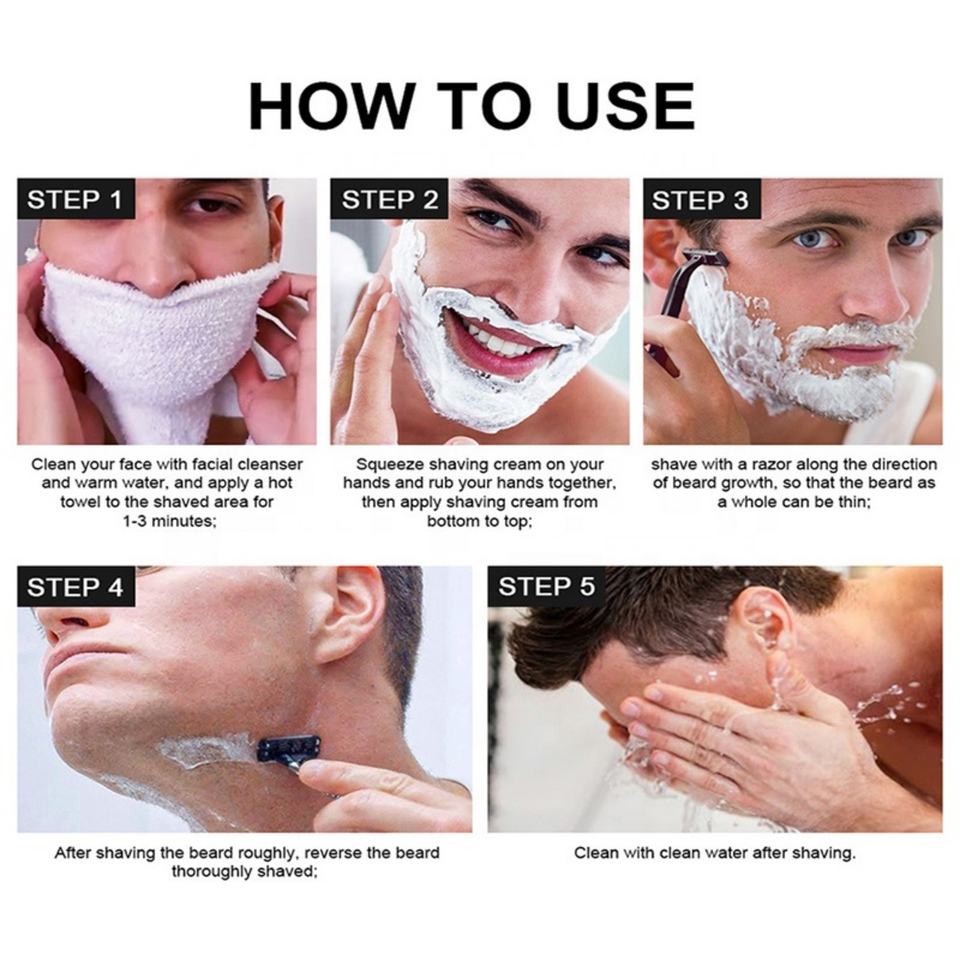 HOW TO USE

STEP 1

Clean your face with facial cleanser and warm water, and apply a hot towel to the shaved area for 1-3 minutes;

STEP 2

Squeeze shaving cream on your hands and rub your hands together, then apply shaving cream from bottom to top;

STEP 3

shave with a razor along the direction of beard growth, so that the beard as a whole can be thin;

STEP 4

After shaving the beard roughly, reverse the beard thoroughly shaved;

STEP 5

Clean with clean water after shaving.