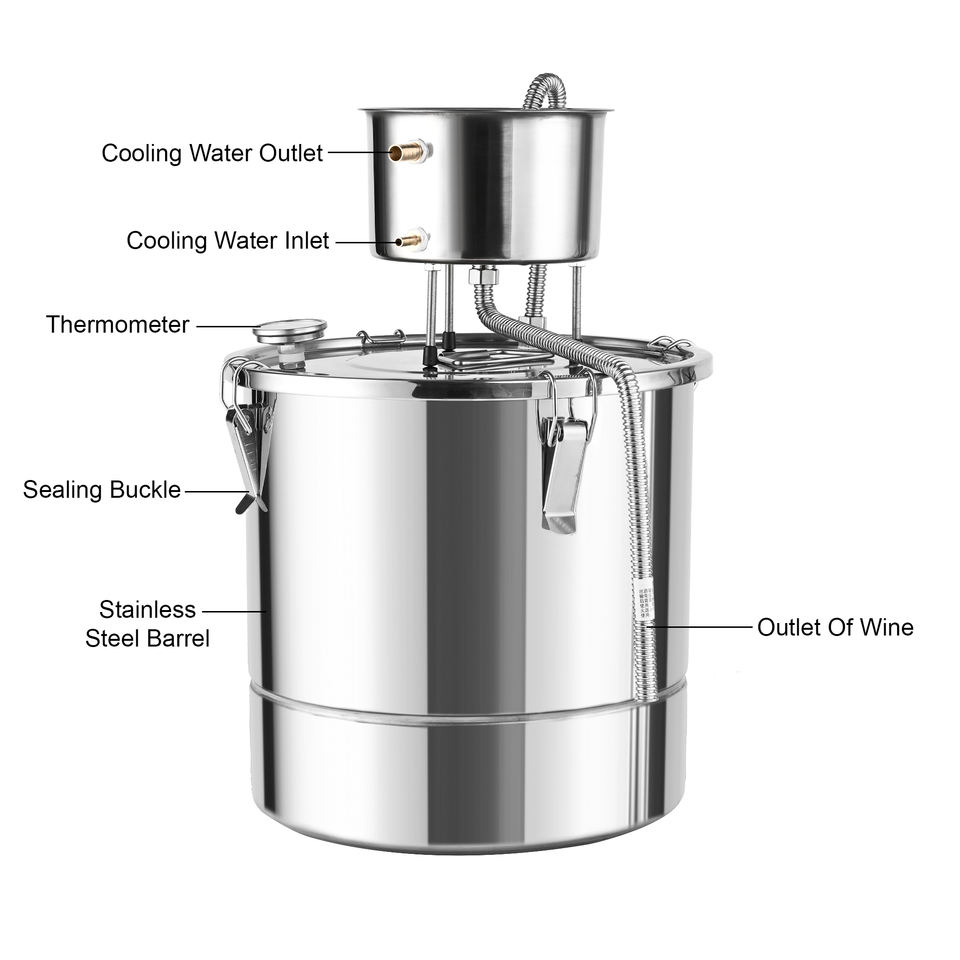 Cooling Water Outlet

Cooling Water Inlet

Thermometer

Sealing Buckle

Stainless Steel Barrel

Outlet Of Wine