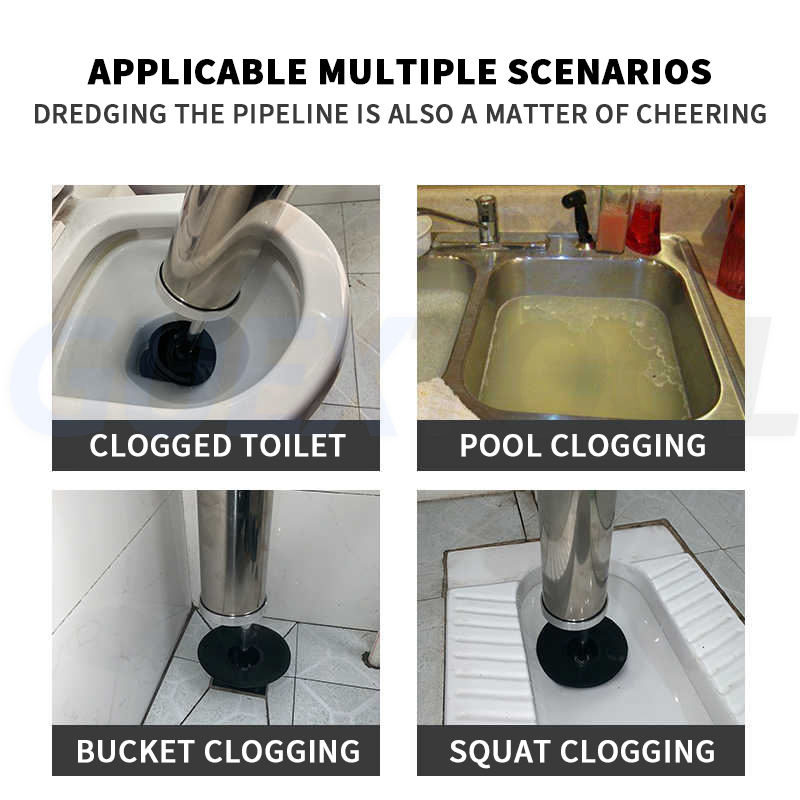 APPLICABLE MULTIPLE SCENARIOS
DREDGING THE PIPELINE IS ALSO A MATTER OF CHEERING

CLOGGED TOILET

POOL CLOGGING

BUCKET CLOGGING

SQUAT CLOGGING