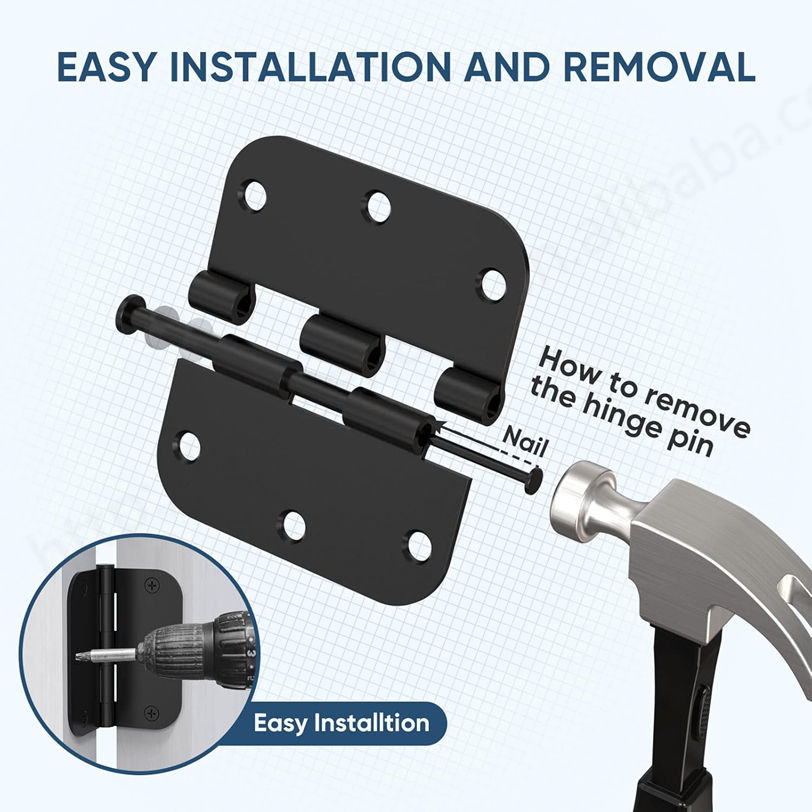 EASY INSTALLATION AND REMOVAL

How to remove the hinge pin

Nail

Easy Installtion