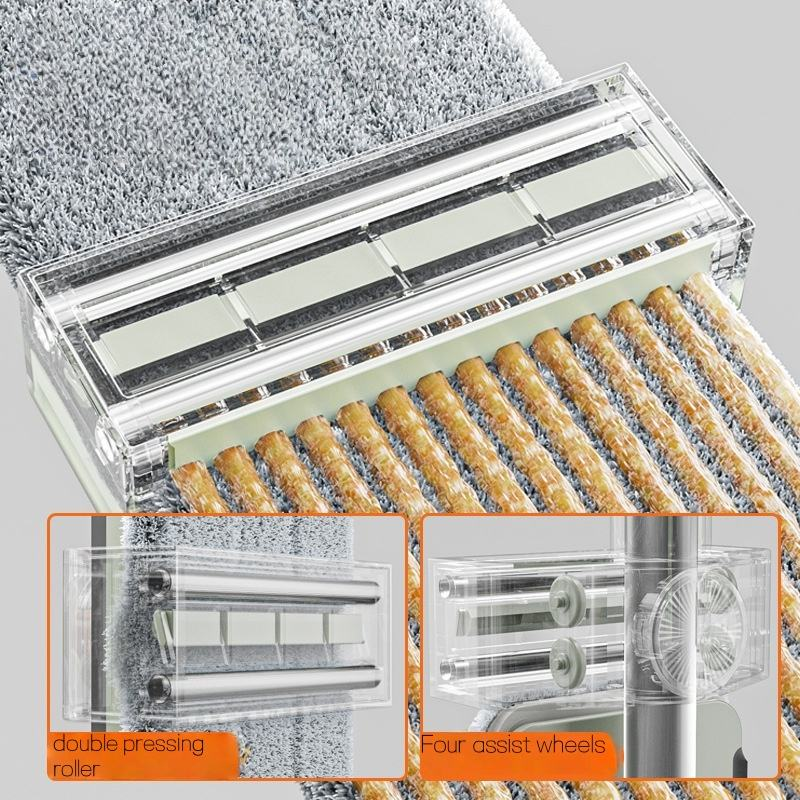 double pressing roller

Four assist wheels