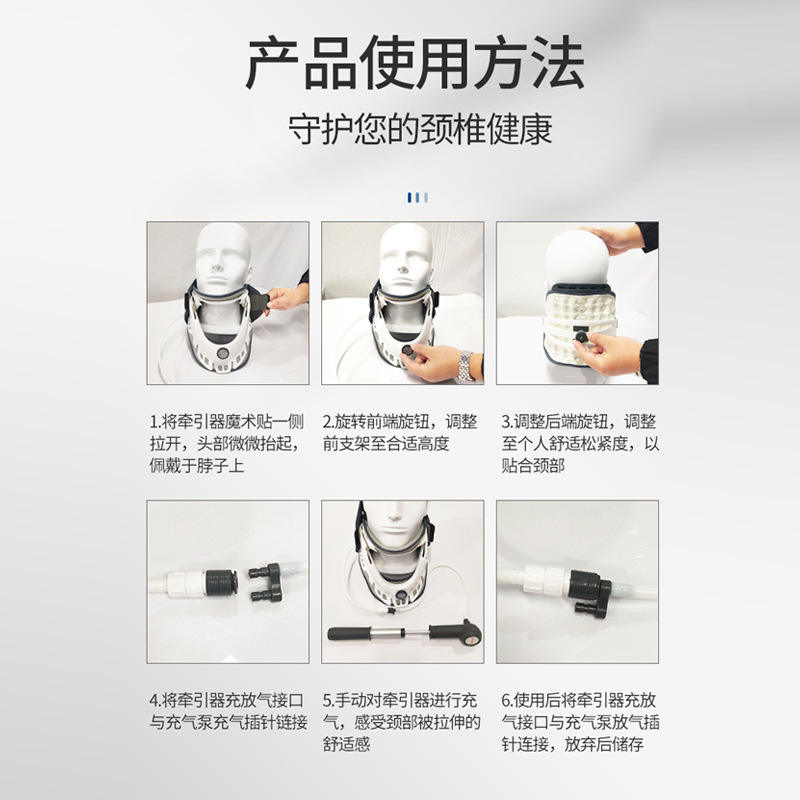 产品使用方法

守护您的颈椎健康

1.将牵引器魔术贴一侧拉开，头部微微抬起，佩戴于脖子上

2.旋转前端旋钮，调整前支架至合适高度

3.调整后端旋钮，调整至个人舒适松紧度，以贴合颈部

4.将牵引器充放气接口与充气泵充气插针链接

5.手动对牵引器进行充气，感受颈部被拉伸的舒适感

6.使用后将牵引器充放气接口与充气泵放气插针连接，放弃后储存