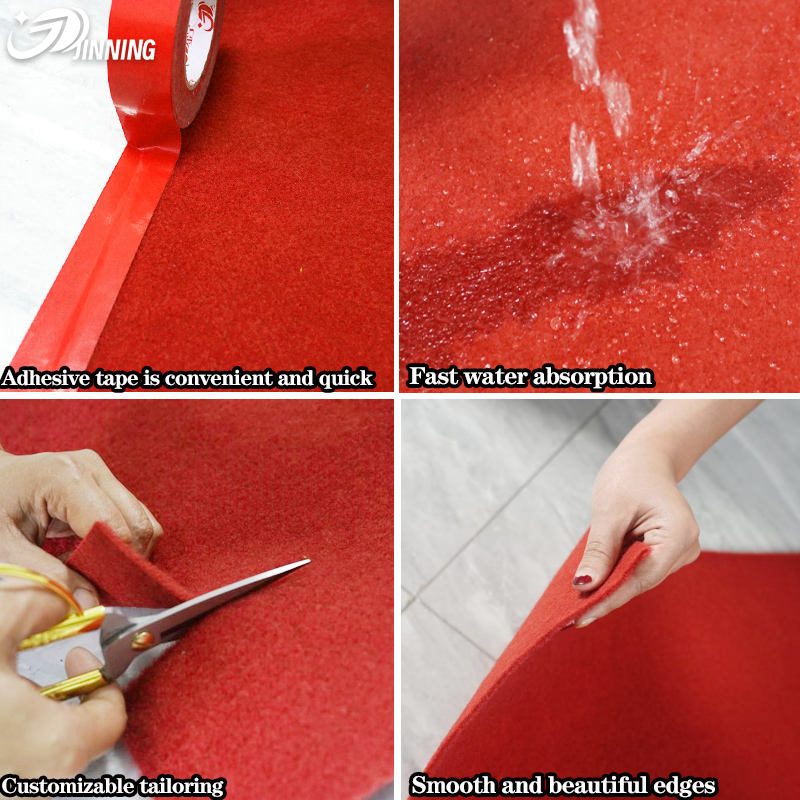 JINNING

Adhesive tape is convenient and quick

Fast water absorption

Customizable tailoring

Smooth and beautiful edges