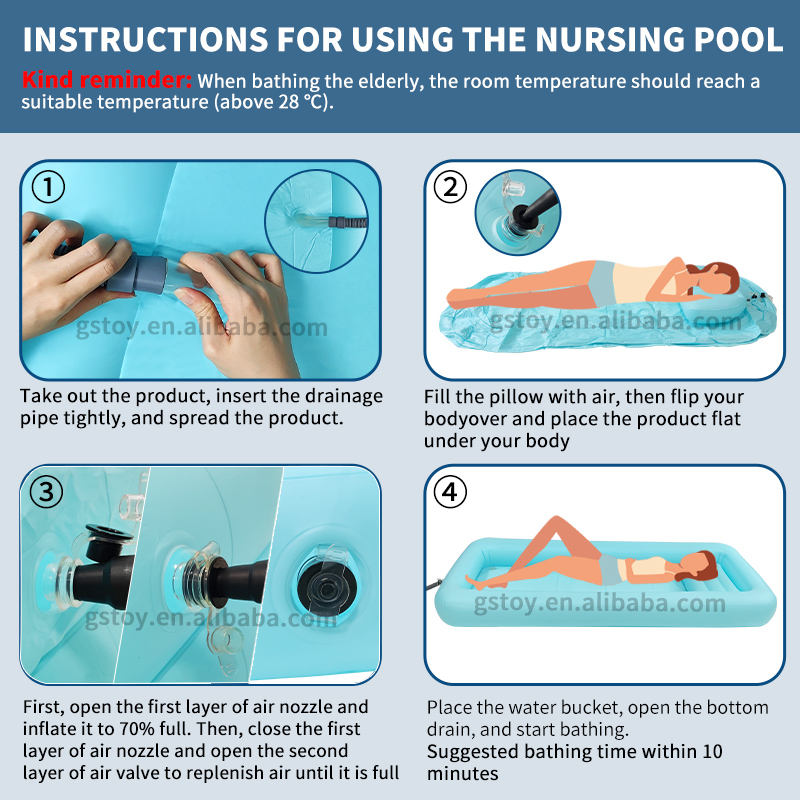 INSTRUCTIONS FOR USING THE NURSING POOL

Kind reminder: When bathing the elderly, the room temperature should reach a suitable temperature (above 28 ℃).

①

gstoy.en.alibaba.com

Take out the product, insert the drainage pipe tightly, and spread the product.

②

gstoy.en.alibaba.com

Fill the pillow with air, then flip your bodyover and place the product flat under your body

③

gstoy.en.alibaba.com

First, open the first layer of air nozzle and inflate it to 70% full. Then, close the first layer of air nozzle and open the second layer of air valve to replenish air until it is full

④

gstoy.en.alibaba.com

Place the water bucket, open the bottom drain, and start bathing.
Suggested bathing time within 10 minutes