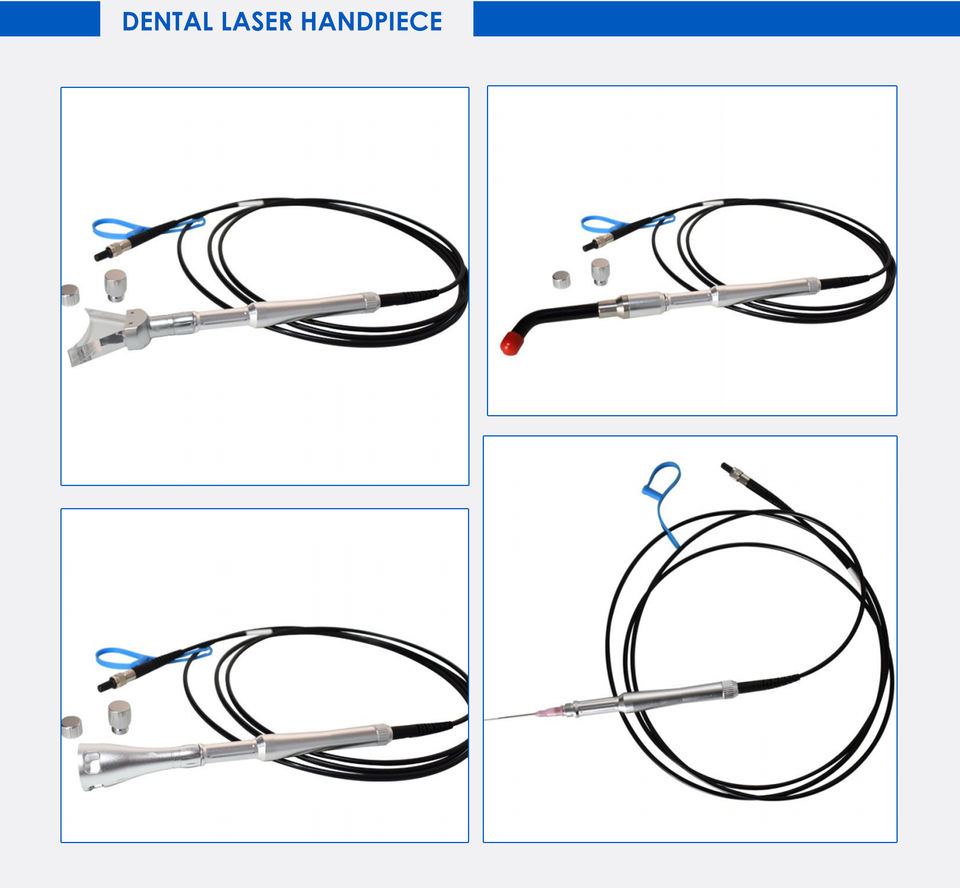 DENTAL LASER HANDPIECE