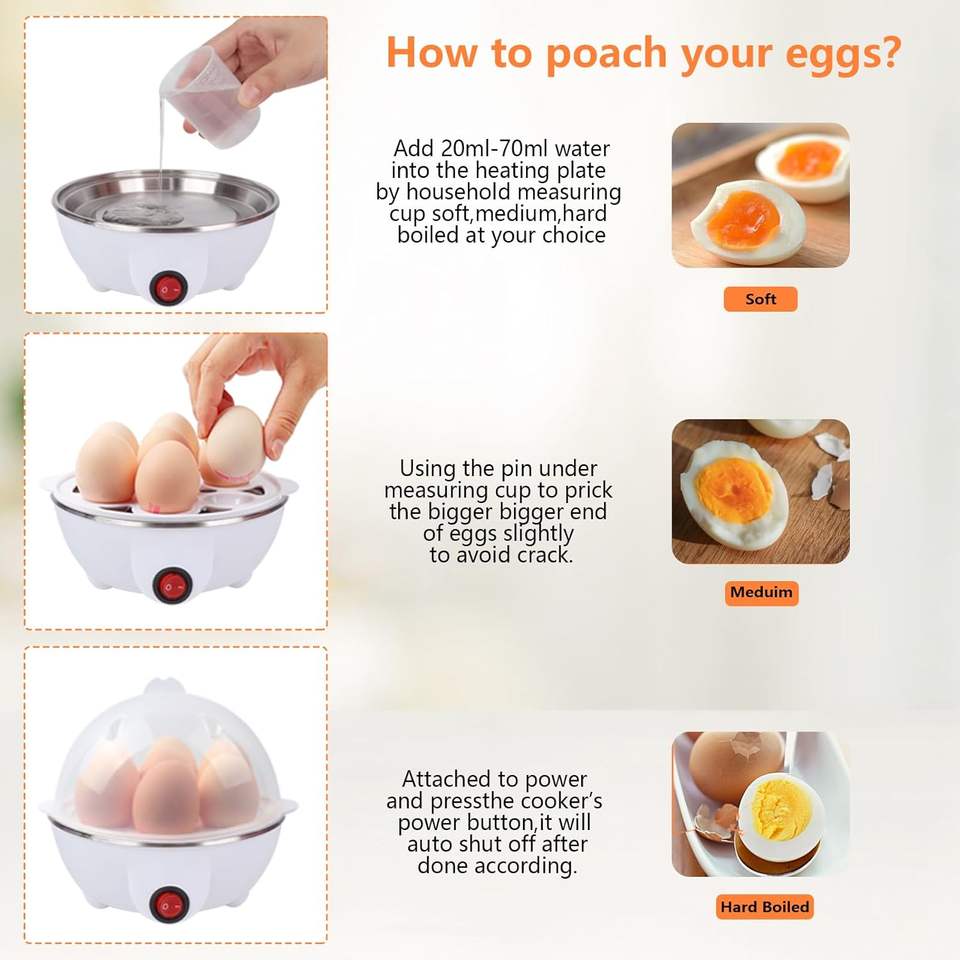 How to poach your eggs?

Add 20ml-70ml water into the heating plate by household measuring cup soft,medium,hard boiled at your choice

Soft

Using the pin under measuring cup to prick the bigger bigger end of eggs slightly to avoid crack.

Meduim

Attached to power and pressthe cooker's power button,it will auto shut off after done according.

Hard Boiled