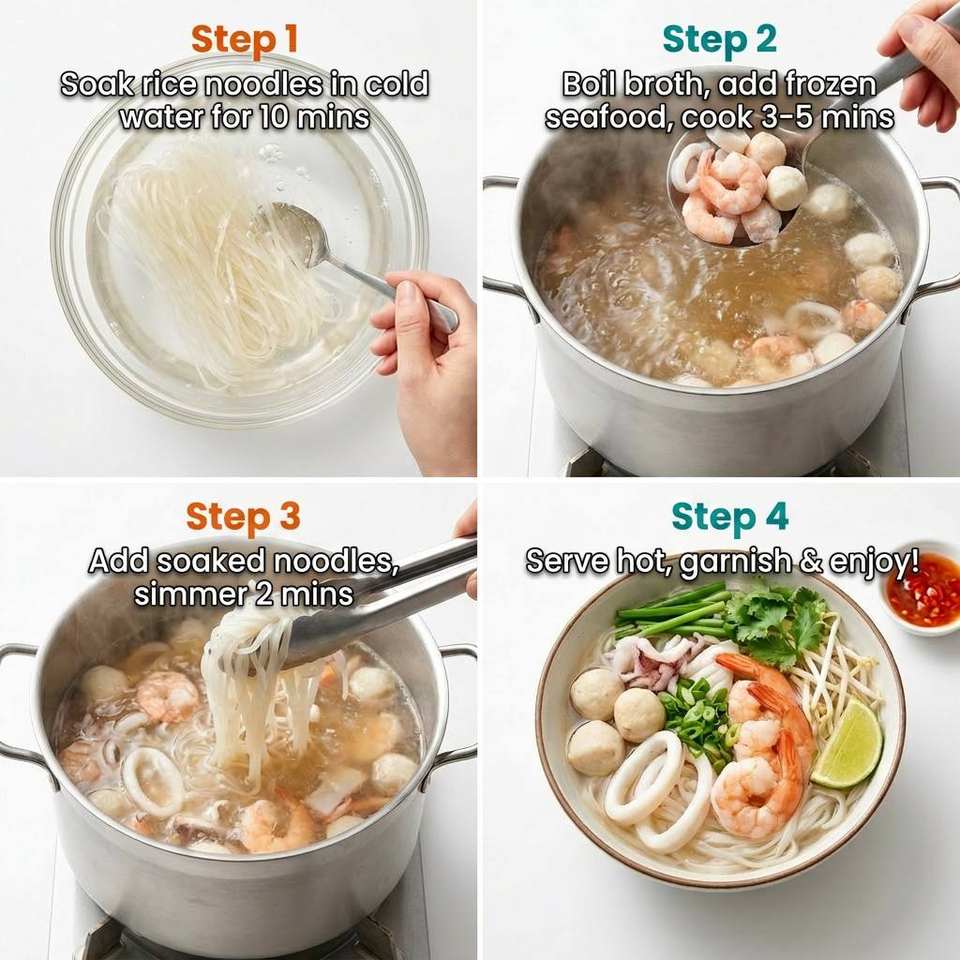 Step 1
Soak rice noodles in cold water for 10 mins

Step 2
Boil broth, add frozen seafood, cook 3-5 mins

Step 3
Add soaked noodles, simmer 2 mins

Step 4
Serve hot, garnish & enjoy!