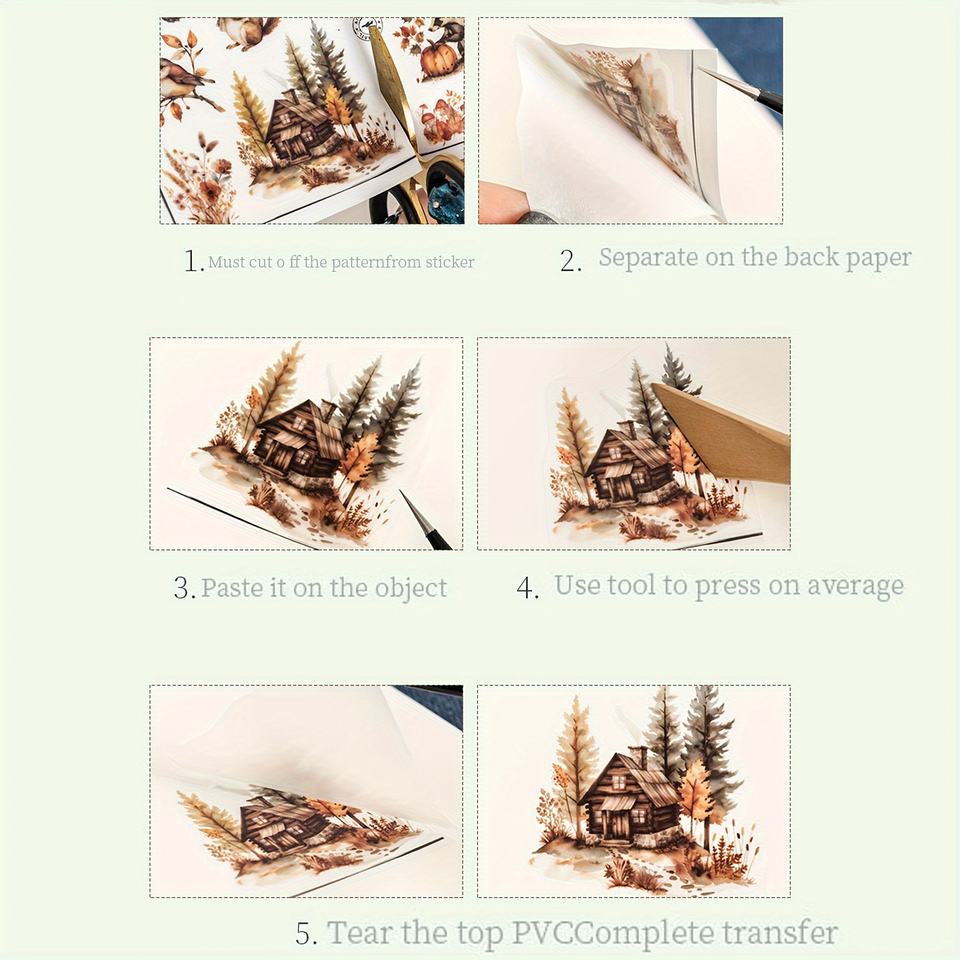 1. Must cut o ff the patternfrom sticker

2. Separate on the back paper

3. Paste it on the object

4. Use tool to press on average

5. Tear the top PVCComplete transfer