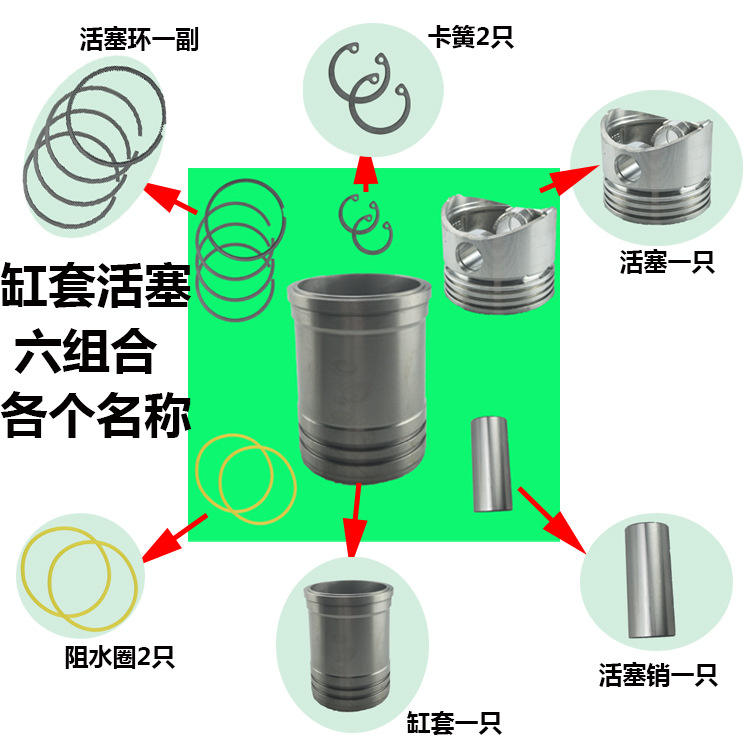 活塞环一副

卡簧2只

活塞一只

缸套活塞
六组合
各个名称

阻水圈2只

缸套一只

活塞销一只