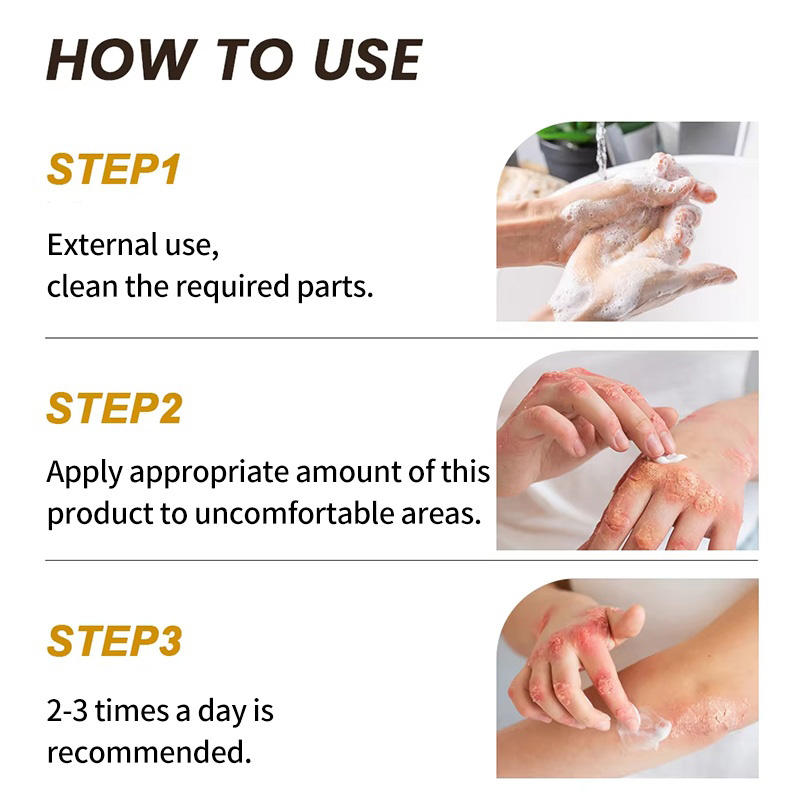 HOW TO USE

STEP1

External use,
clean the required parts.

STEP2

Apply appropriate amount of this product to uncomfortable areas.

STEP3

2-3 times a day is recommended.