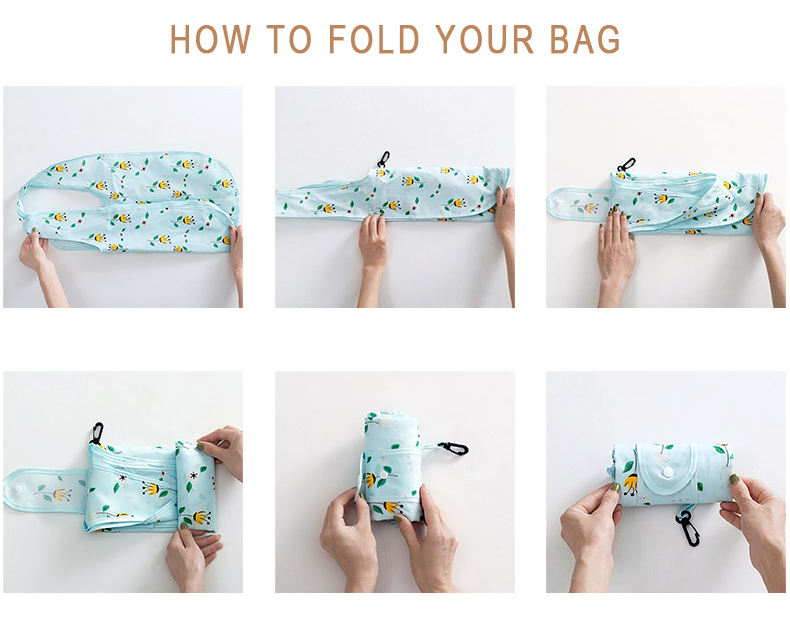 HOW TO FOLD YOUR BAG