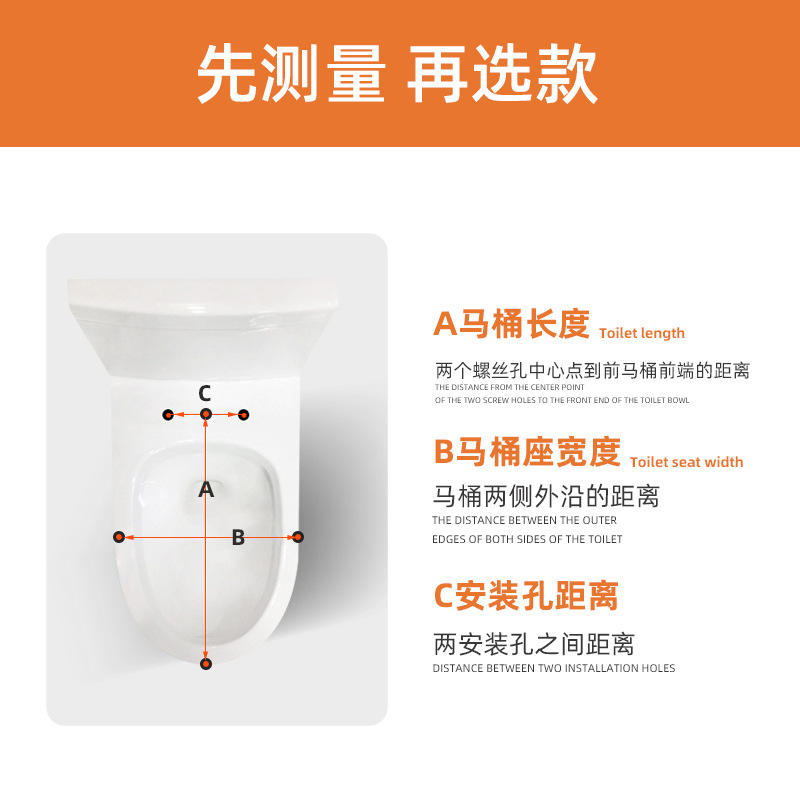 先测量 再选款

C

A

B

A马桶长度 Toilet length

两个螺丝孔中心点到前马桶前端的距离
THE DISTANCE FROM THE CENTER POINT OF THE TWO SCREW HOLES TO THE FRONT END OF THE TOILET BOWL

B马桶座宽度 Toilet seat width

马桶两侧外沿的距离
THE DISTANCE BETWEEN THE OUTER EDGES OF BOTH SIDES OF THE TOILET

C安装孔距离

两安装孔之间距离
DISTANCE BETWEEN TWO INSTALLATION HOLES